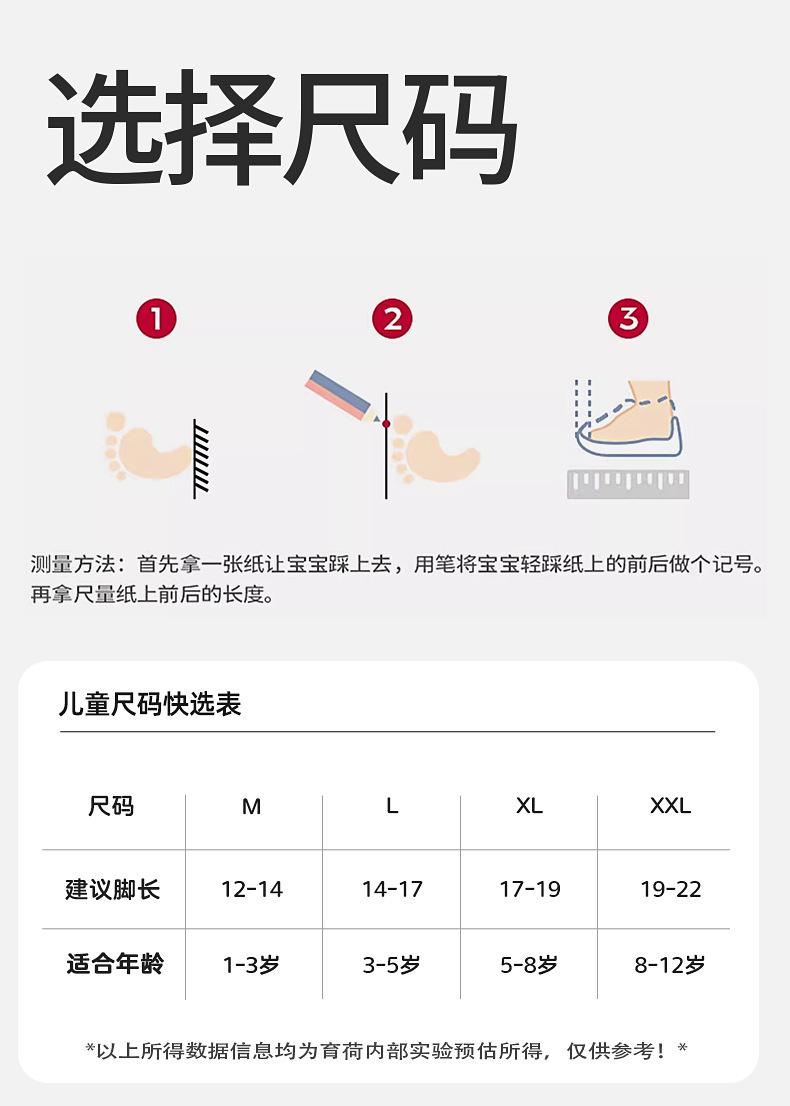 选择尺码

1

2

3

测量方法：首先拿一张纸让宝宝踩上去，用笔将宝宝轻踩纸上的前后做个记号。再拿尺量纸上前后的长度。

儿童尺码快选表

| 尺码 | M | L | XL | XXL |
|---|---|---|---|---|
| 建议脚长 | 12-14 | 14-17 | 17-19 | 19-22 |
| 适合年龄 | 1-3岁 | 3-5岁 | 5-8岁 | 8-12岁 |

*以上所得数据信息均为育荷内部实验预估所得，仅供参考！*