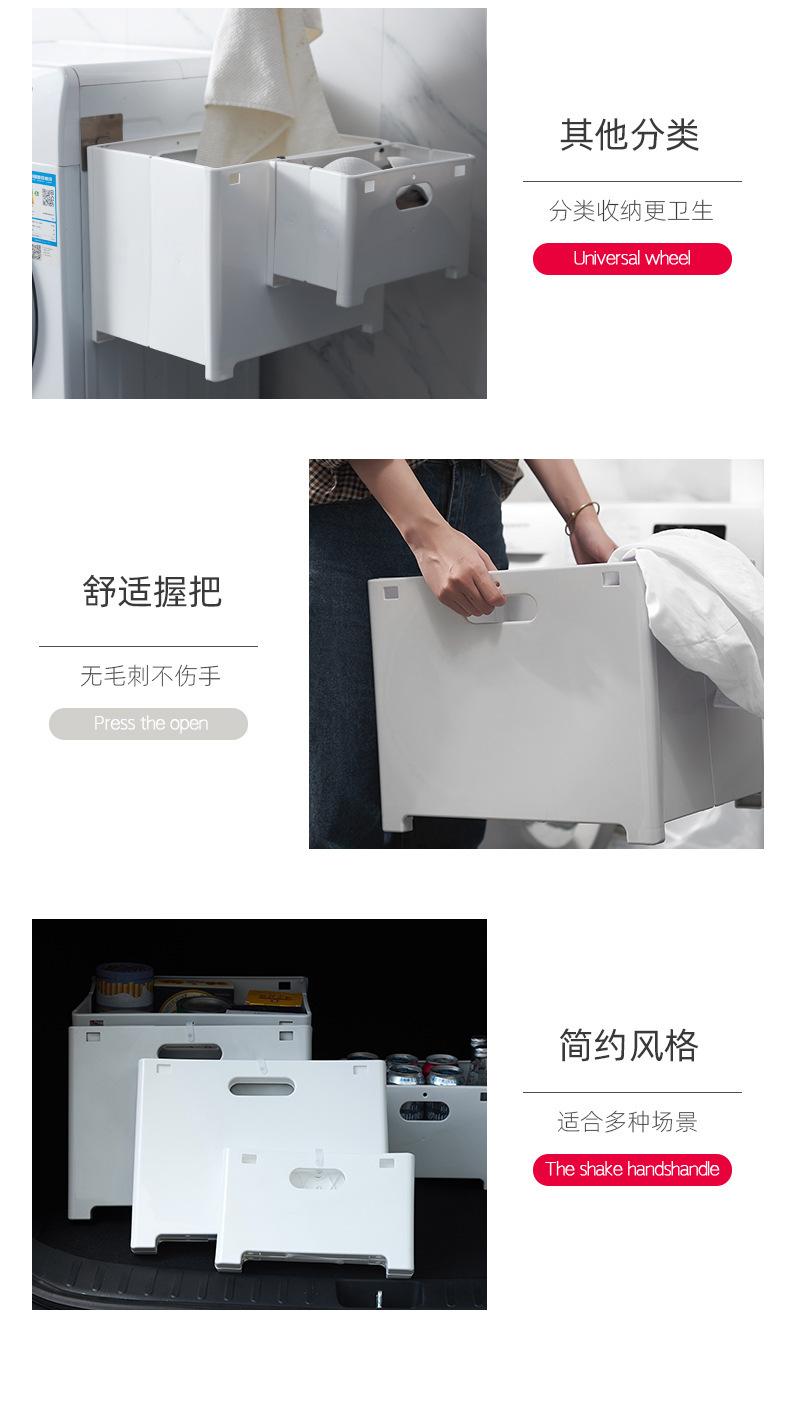 其他分类

分类收纳更卫生

Universal wheel

舒适握把

无毛刺不伤手

Press the open

简约风格

适合多种场景

The shake handshandle