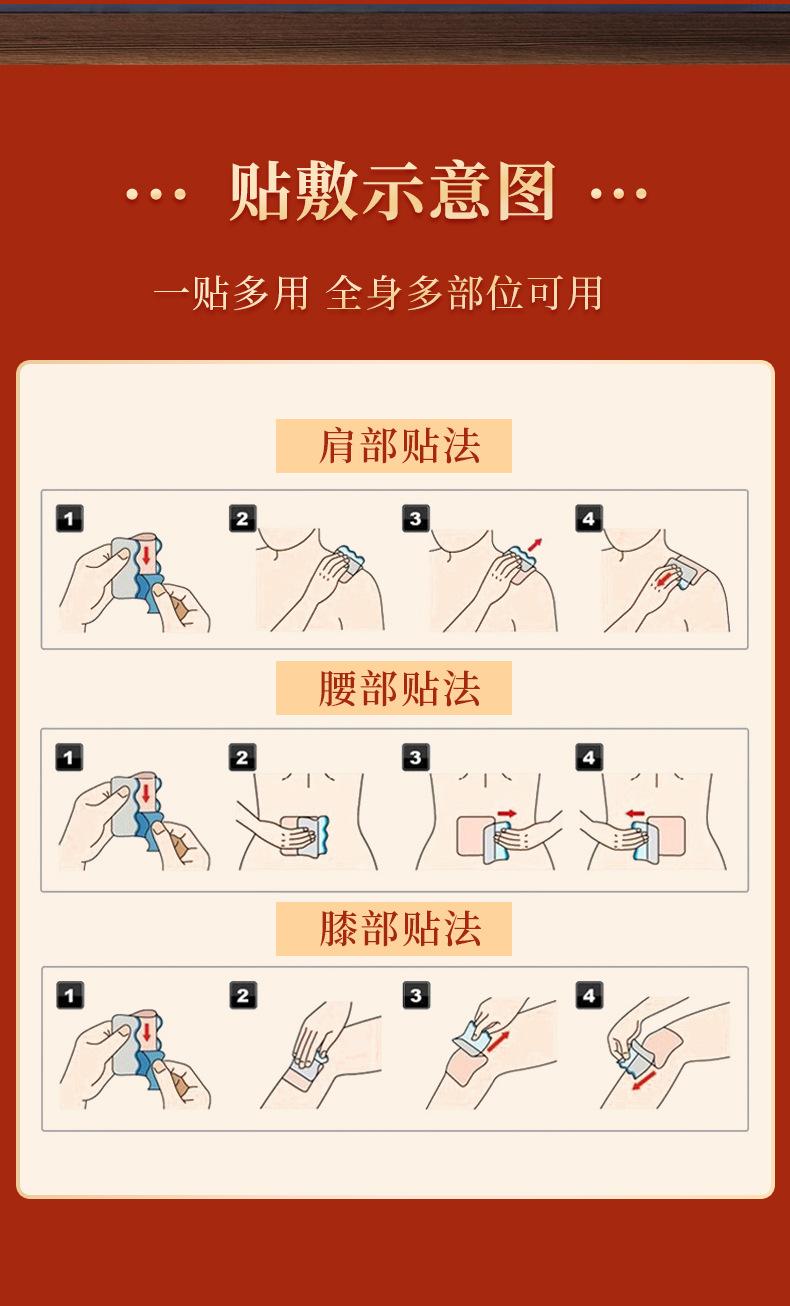 ··· 贴敷示意图 ···

一贴多用 全身多部位可用

肩部贴法

1 2 3 4

腰部贴法

1 2 3 4

膝部贴法

1 2 3 4