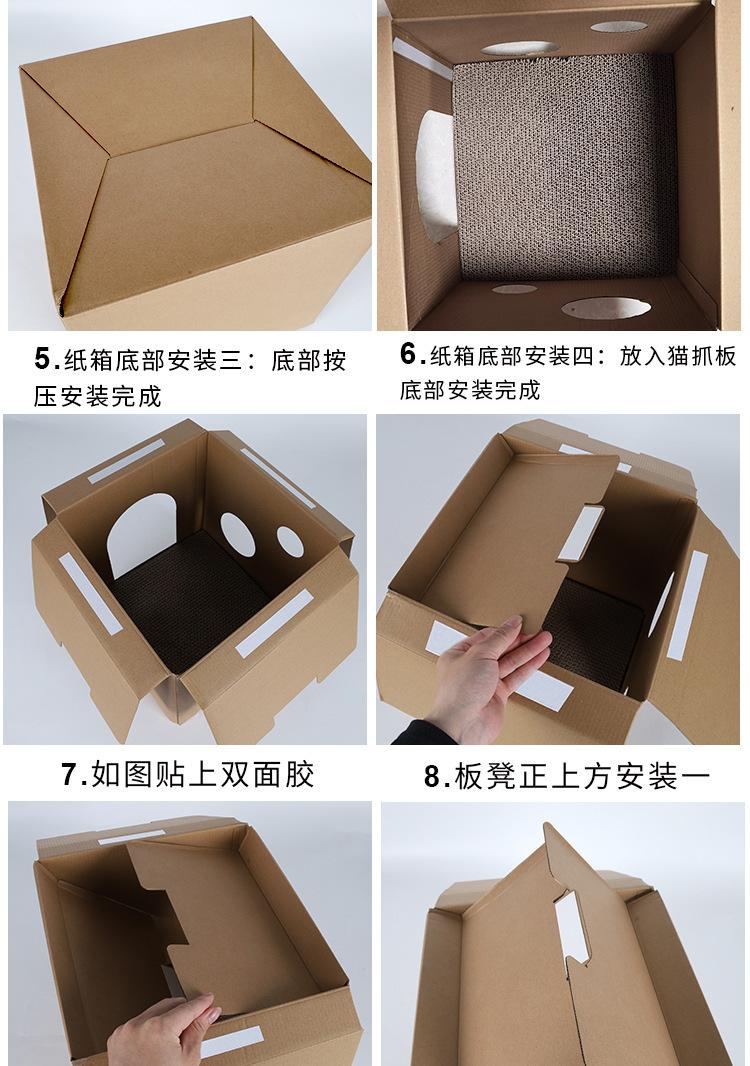 5.纸箱底部安装三：底部按压安装完成

6.纸箱底部安装四：放入猫抓板底部安装完成

7.如图贴上双面胶

8.板凳正上方安装一