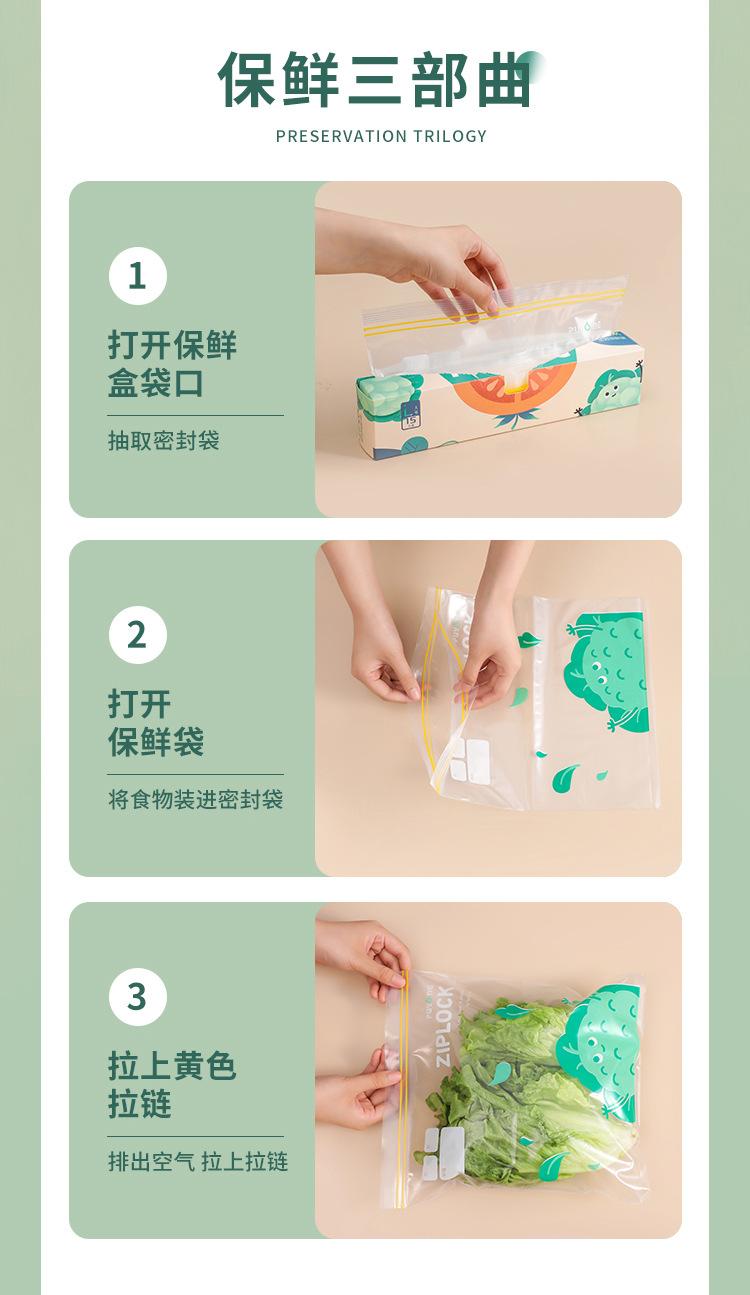 保鲜三部曲
PRESERVATION TRILOGY

1
打开保鲜盒袋口
抽取密封袋

15

2
打开保鲜袋
将食物装进密封袋

3
拉上黄色拉链
排出空气 拉上拉链

ZIPLOCK