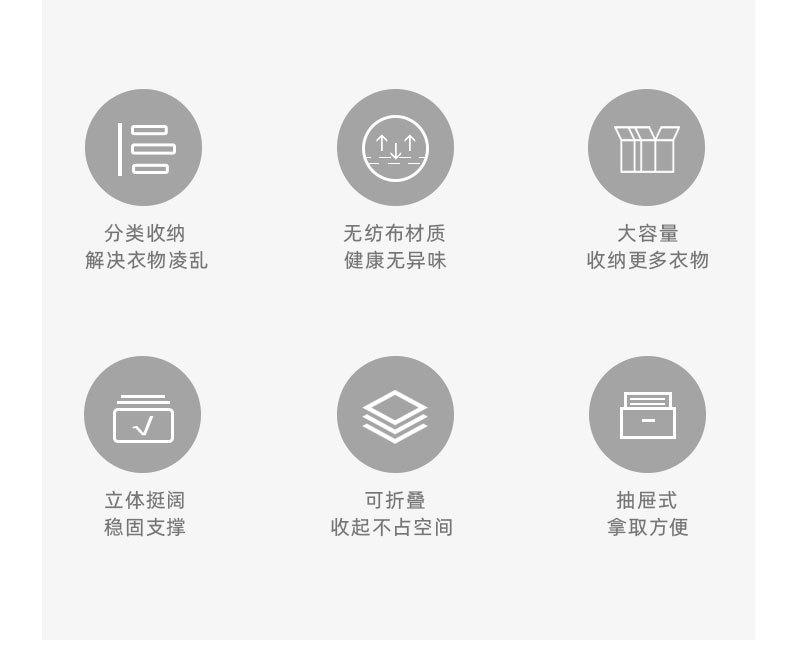 分类收纳
解决衣物凌乱

无纺布材质
健康无异味

大容量
收纳更多衣物

立体挺阔
稳固支撑

可折叠
收起不占空间

抽屉式
拿取方便