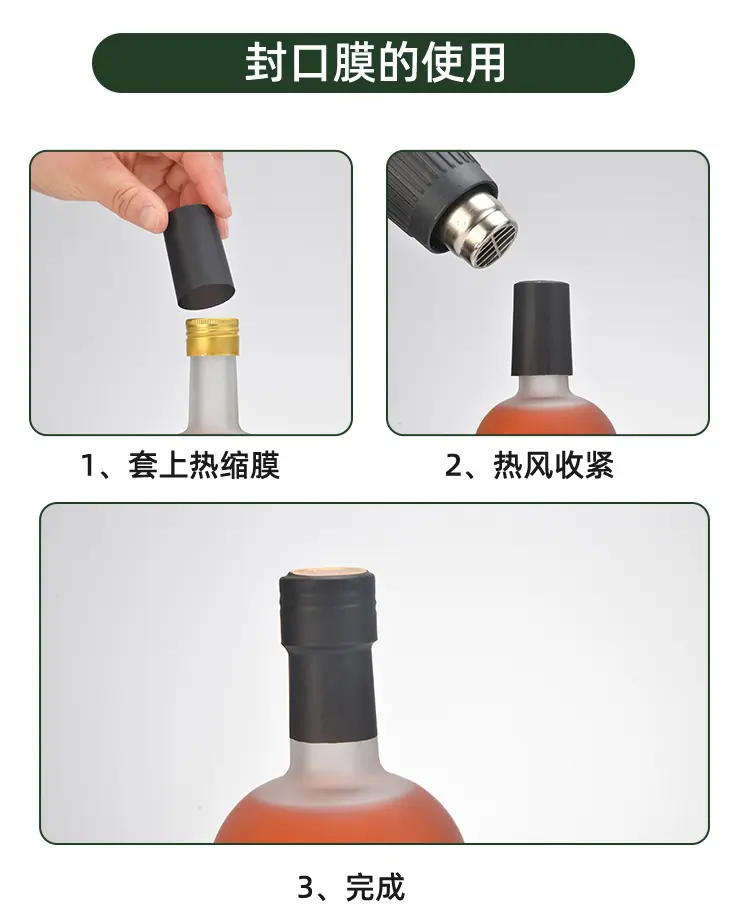 封口膜的使用

1、套上热缩膜

2、热风收紧

3、完成