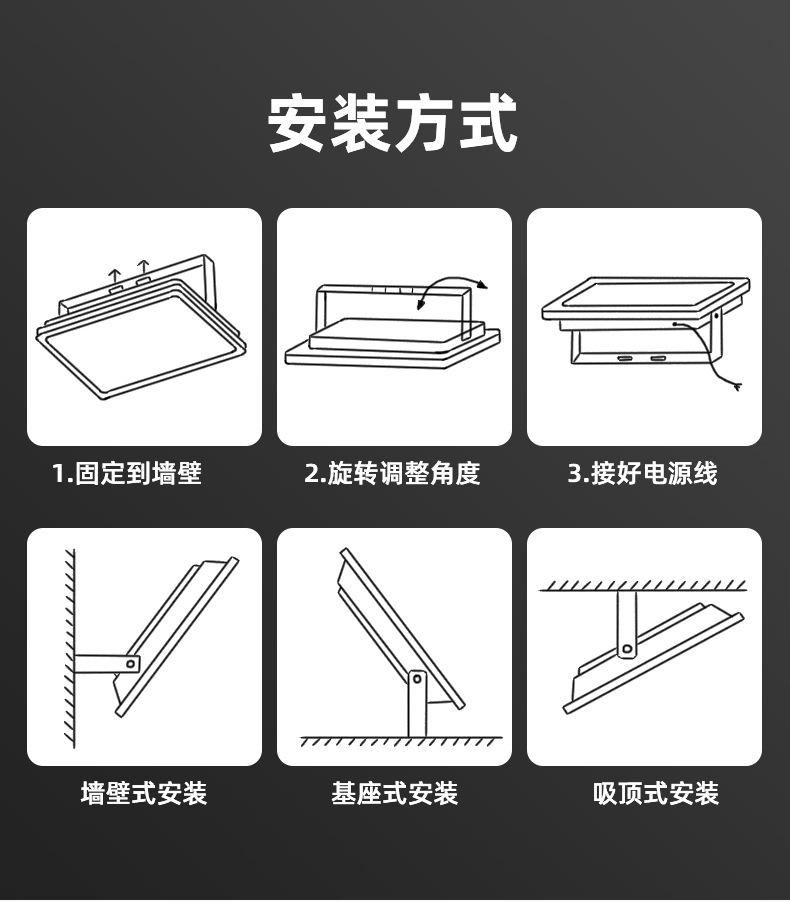 安装方式

1.固定到墙壁

2.旋转调整角度

3.接好电源线

墙壁式安装

基座式安装

吸顶式安装