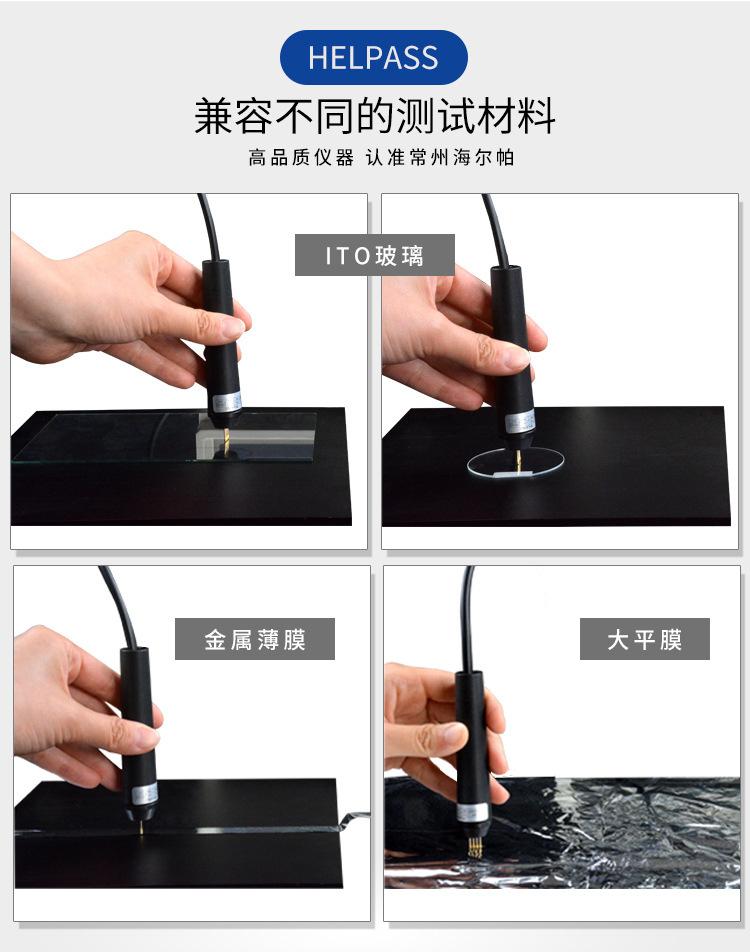 HELPASS

兼容不同的测试材料

高品质仪器 认准常州海尔帕

ITO玻璃

金属薄膜

大平膜