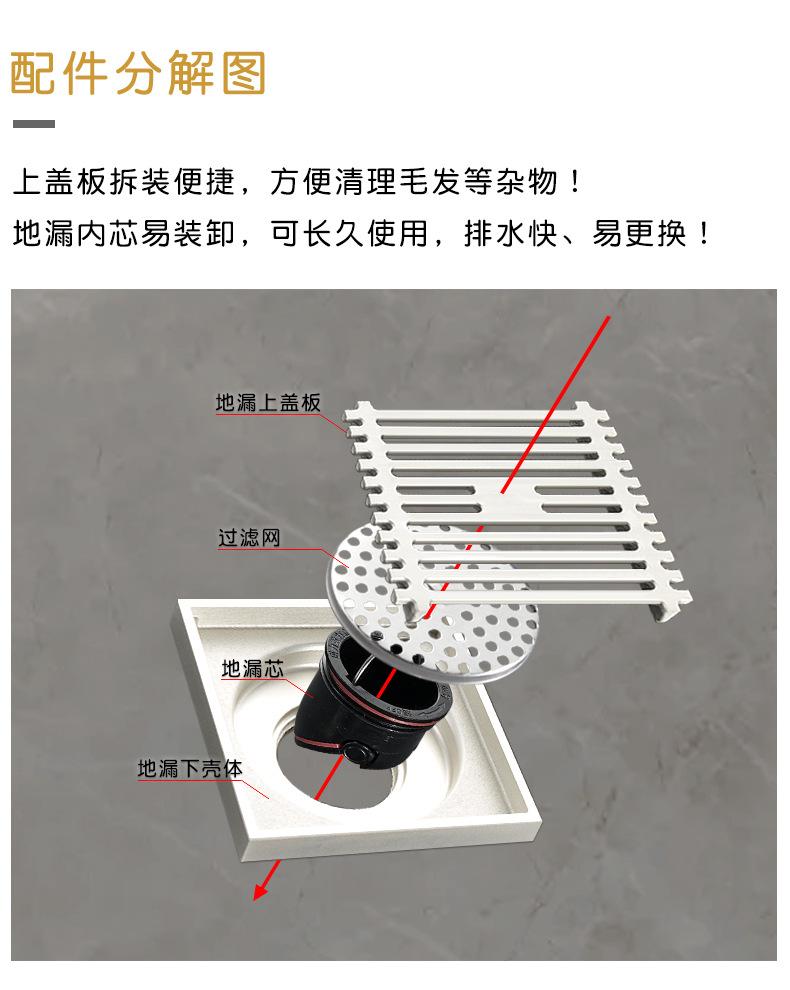 配件分解图

上盖板拆装便捷，方便清理毛发等杂物！
地漏内芯易装卸，可长久使用，排水快、易更换！

地漏上盖板
过滤网
地漏芯
地漏下壳体