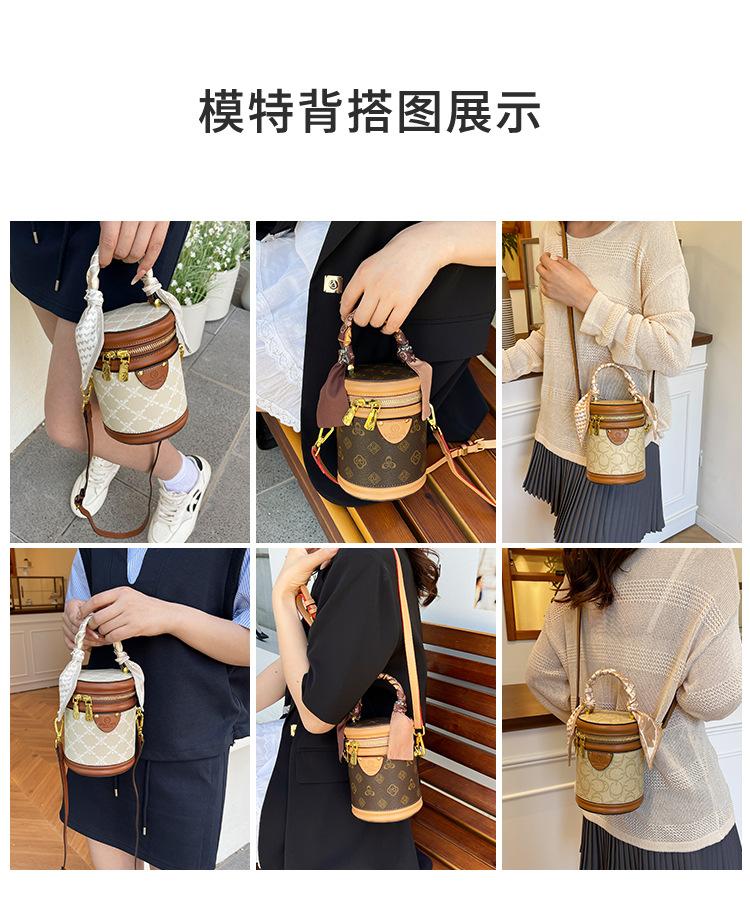 模特背搭图展示