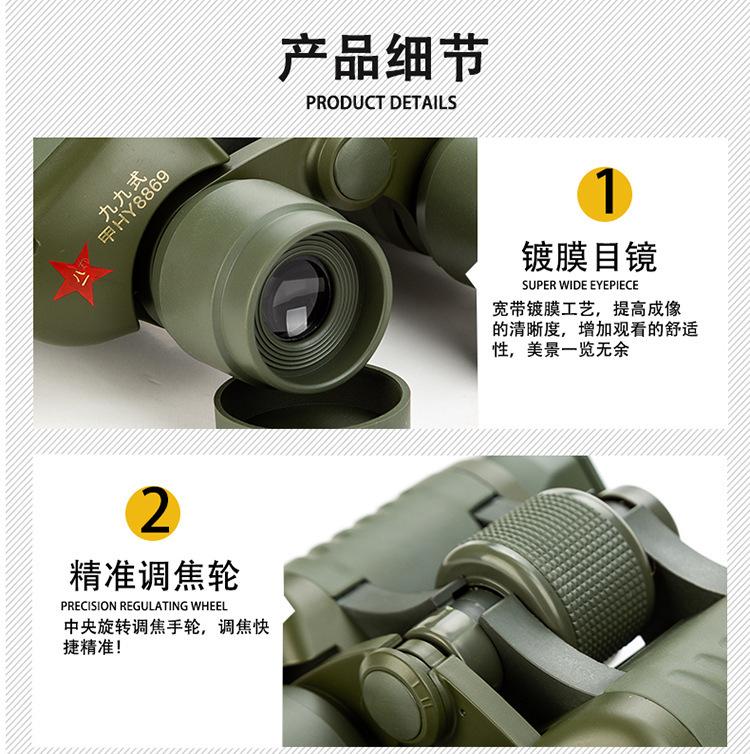 产品细节
PRODUCT DETAILS

九九式
甲HY8869
八一

1
镀膜目镜
SUPER WIDE EYEPIECE
宽带镀膜工艺，提高成像的清晰度，增加观看的舒适性，美景一览无余

2
精准调焦轮
PRECISION REGULATING WHEEL
中央旋转调焦手轮，调焦快捷精准！