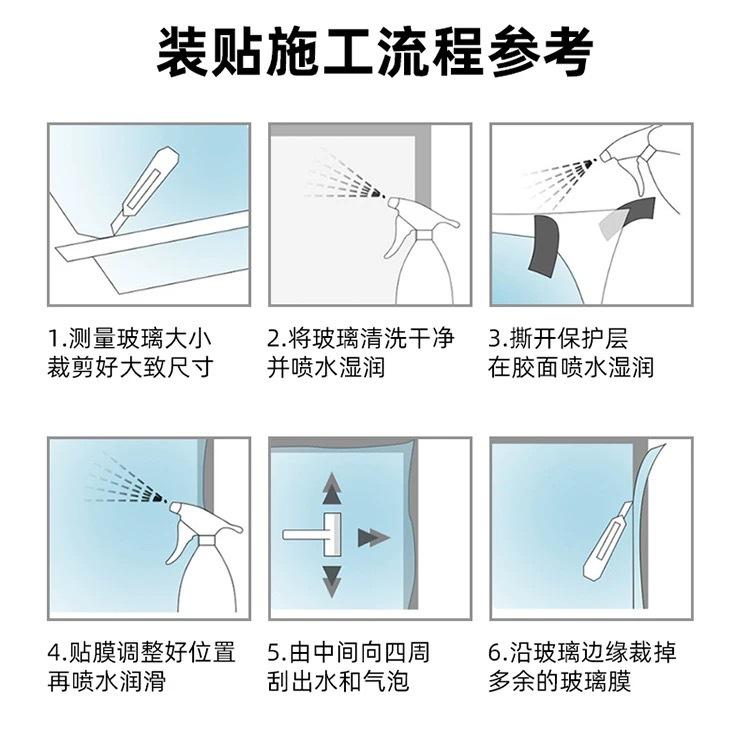 装贴施工流程参考

1.测量玻璃大小
裁剪好大致尺寸

2.将玻璃清洗干净
并喷水湿润

3.撕开保护层
在胶面喷水湿润

4.贴膜调整好位置
再喷水润滑

5.由中间向四周
刮出水和气泡

6.沿玻璃边缘裁掉
多余的玻璃膜