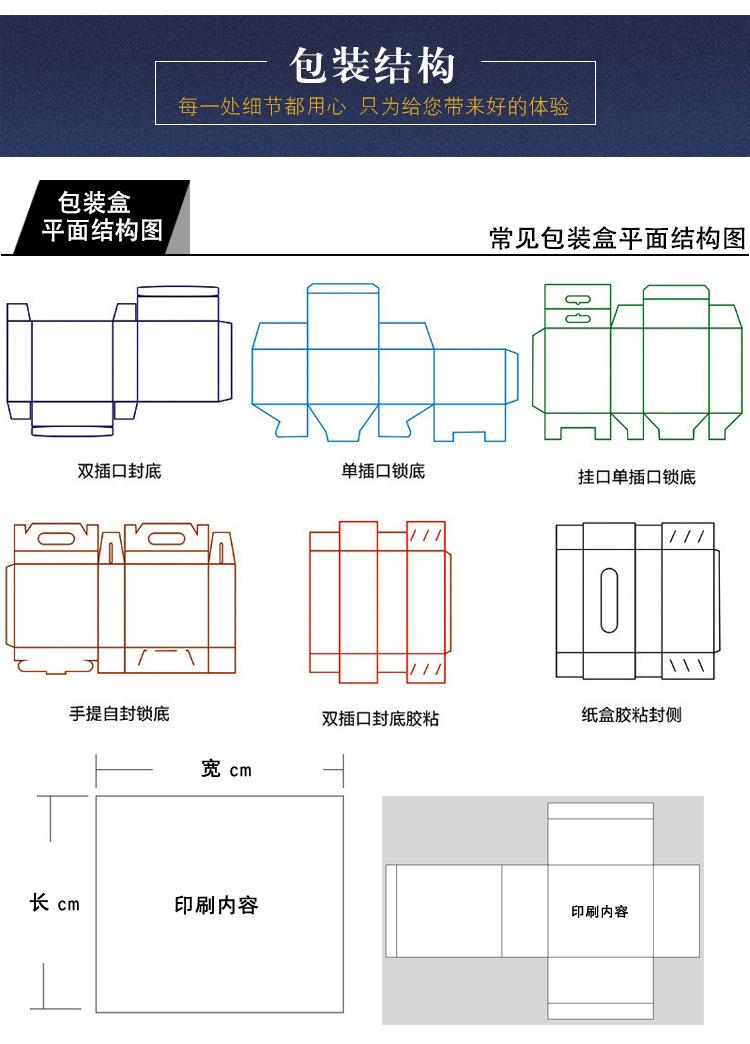 包装结构
每一处细节都用心 只为给您带来好的体验

包装盒
平面结构图

常见包装盒平面结构图

双插口封底

单插口锁底

挂口单插口锁底

手提自封锁底

双插口封底胶粘

纸盒胶粘封侧

宽 cm

长 cm

印刷内容

印刷内容