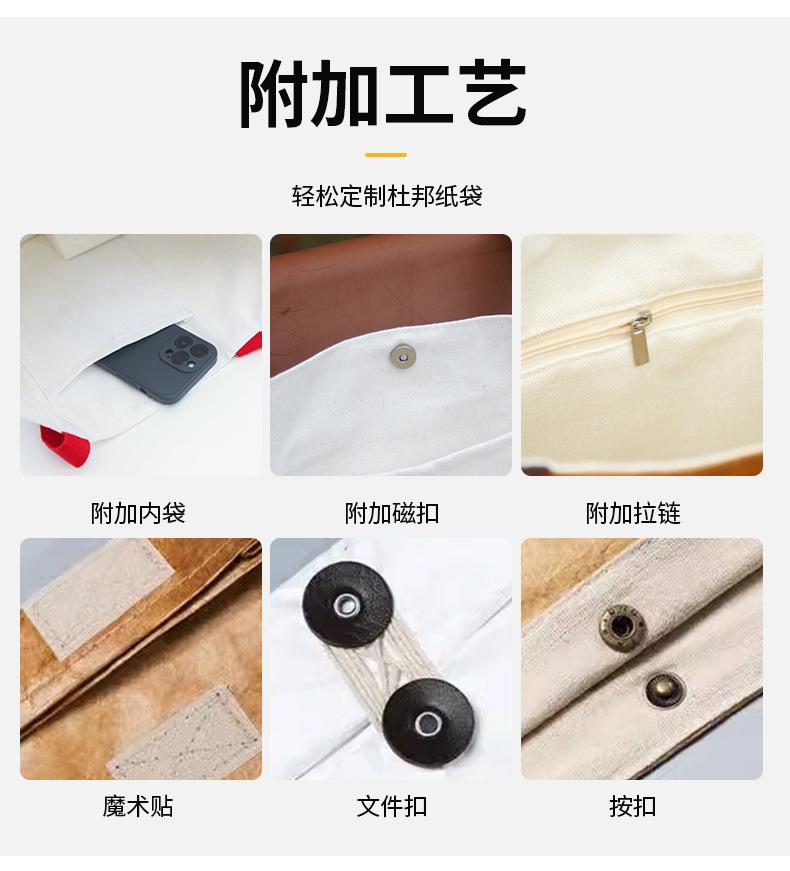 附加工艺

轻松定制杜邦纸袋

附加内袋

附加磁扣

附加拉链

魔术贴

文件扣

按扣