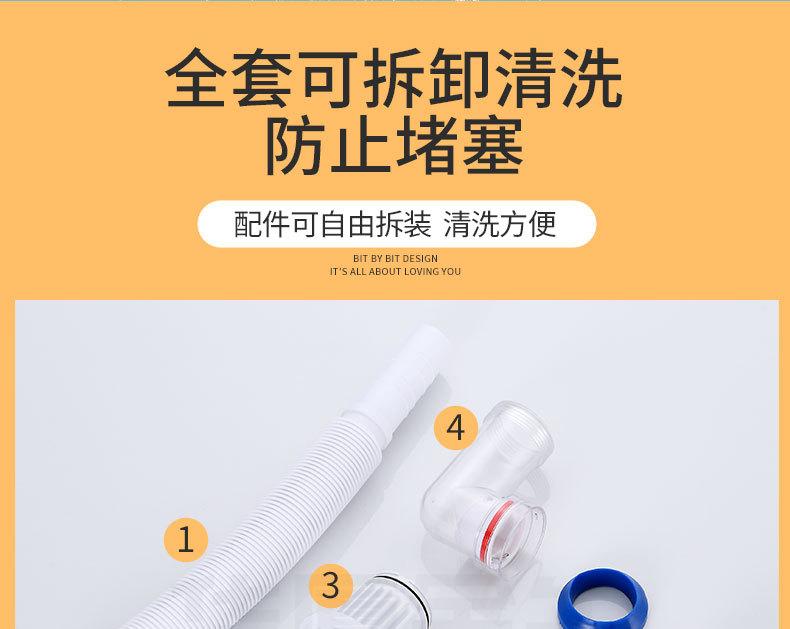 全套可拆卸清洗
防止堵塞

配件可自由拆装 清洗方便

BIT BY BIT DESIGN
IT'S ALL ABOUT LOVING YOU

4

1

3