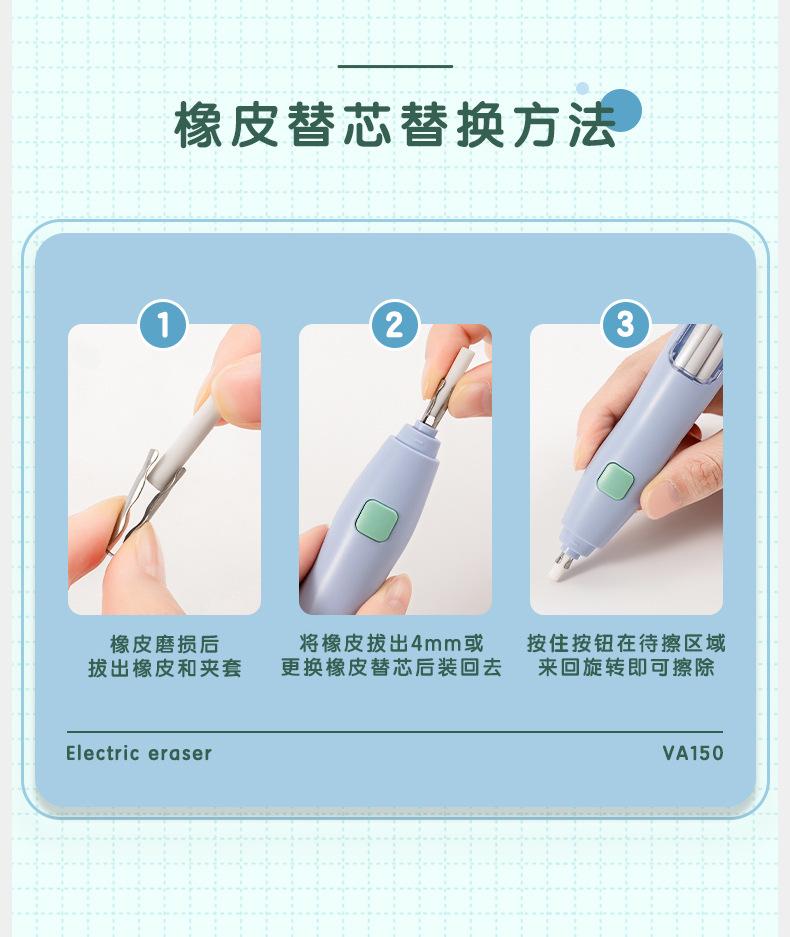 橡皮替芯替换方法

1

橡皮磨损后
拔出橡皮和夹套

2

将橡皮拔出4mm或
更换橡皮替芯后装回去

3

按住按钮在待擦区域
来回旋转即可擦除

Electric eraser

VA150