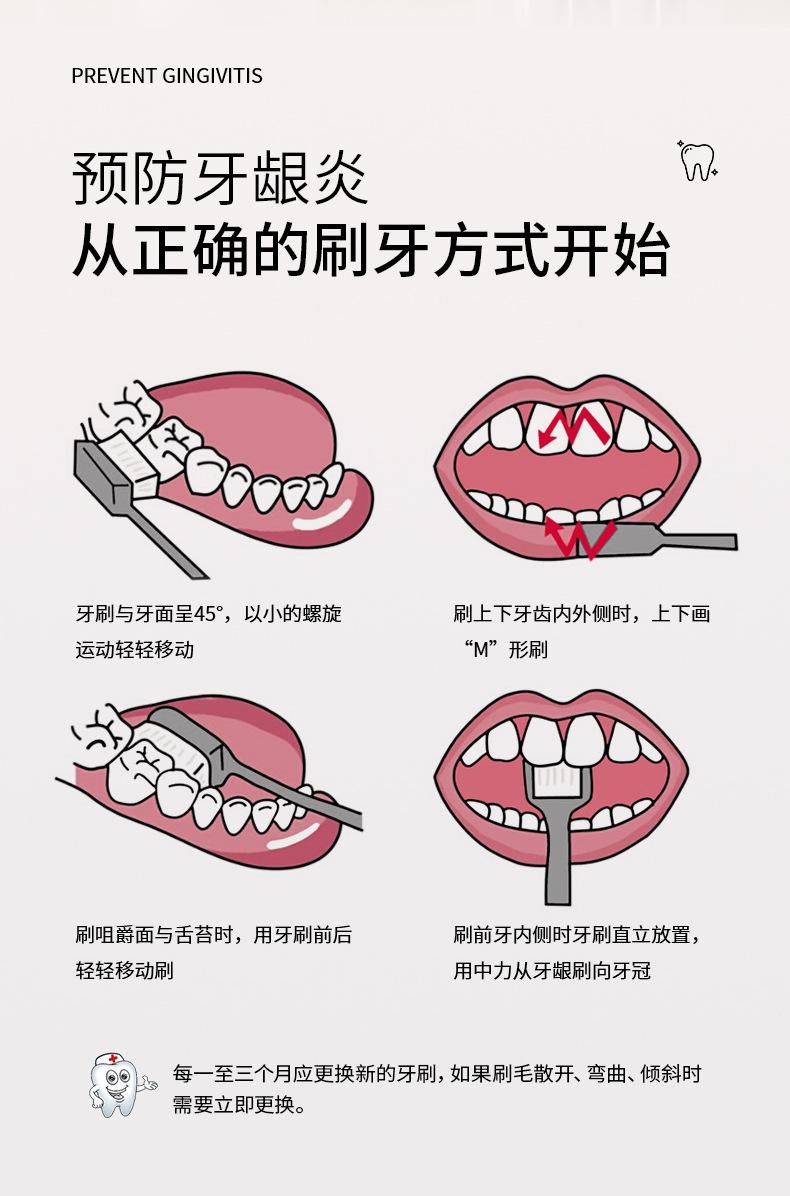 PREVENT GINGIVITIS

预防牙龈炎
从正确的刷牙方式开始

牙刷与牙面呈45°，以小的螺旋运动轻轻移动

刷上下牙齿内外侧时，上下画“M”形刷

刷咀爵面与舌苔时，用牙刷前后轻轻移动刷

刷前牙内侧时牙刷直立放置，用中力从牙龈刷向牙冠

每一至三个月应更换新的牙刷，如果刷毛散开、弯曲、倾斜时需要立即更换。