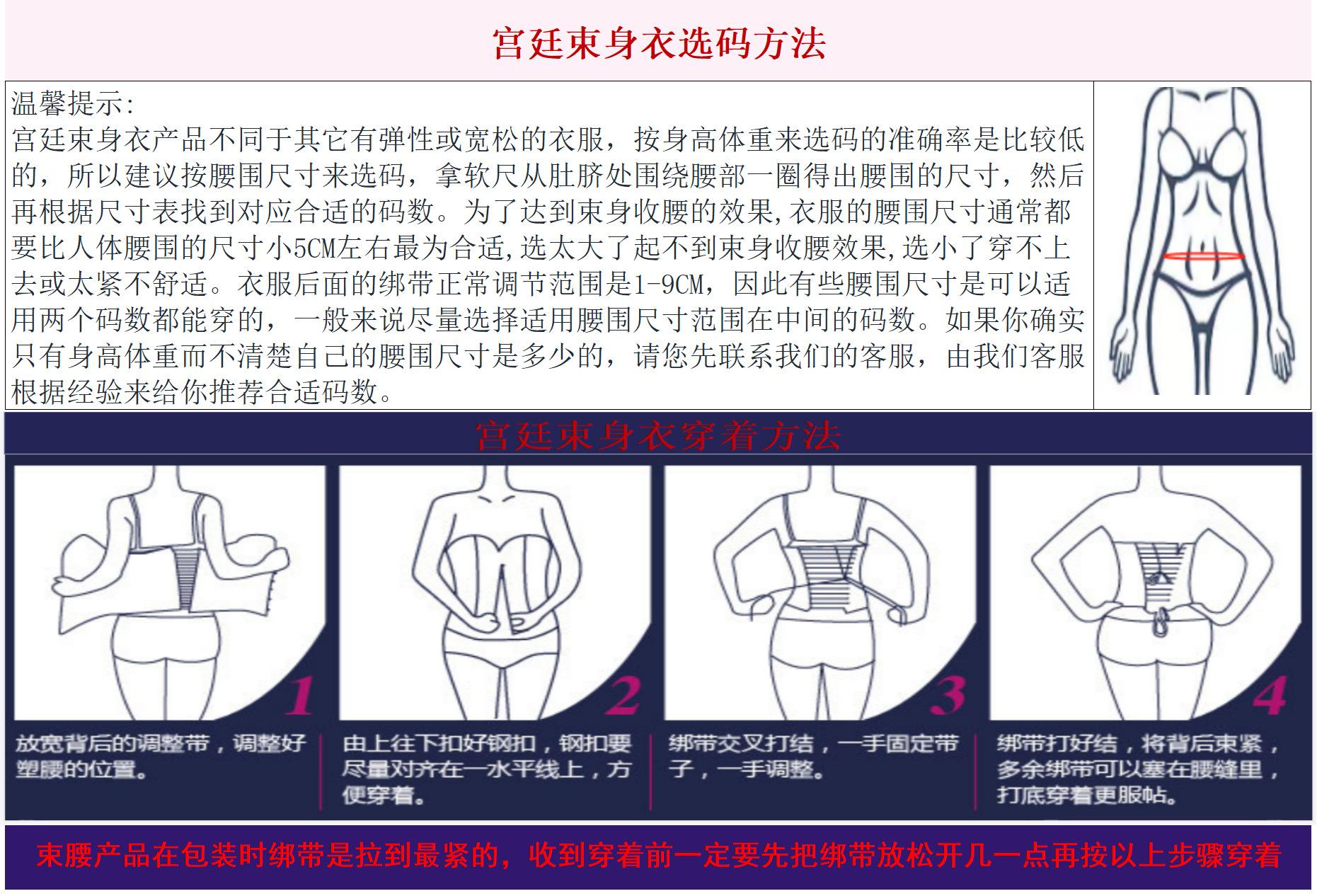 宫廷束身衣选码方法

温馨提示:
宫廷束身衣产品不同于其它有弹性或宽松的衣服，按身高体重来选码的准确率是比较低的，所以建议按腰围尺寸来选码，拿软尺从肚脐处围绕腰部一圈得出腰围的尺寸，然后再根据尺寸表找到对应合适的码数。为了达到束身收腰的效果,衣服的腰围尺寸通常都要比人体腰围的尺寸小5CM左右最为合适,选太大了起不到束身收腰效果,选小了穿不上去或太紧不舒适。衣服后面的绑带正常调节范围是1-9CM，因此有些腰围尺寸是可以适用两个码数都能穿的，一般来说尽量选择适用腰围尺寸范围在中间的码数。如果你确实只有身高体重而不清楚自己的腰围尺寸是多少的，请您先联系我们的客服，由我们客服根据经验来给你推荐合适码数。

宫廷束身衣穿着方法

1
放宽背后的调整带，调整好塑腰的位置。

2
由上往下扣好钢扣，钢扣要尽量对齐在一水平线上，方便穿着。

3
绑带交叉打结，一手固定带子，一手调整。

4
绑带打好结，将背后束紧，多余绑带可以塞在腰缝里，打底穿着更服帖。

束腰产品在包装时绑带是拉到最紧的，收到穿着前一定要先把绑带放松开几一点再按以上步骤穿着