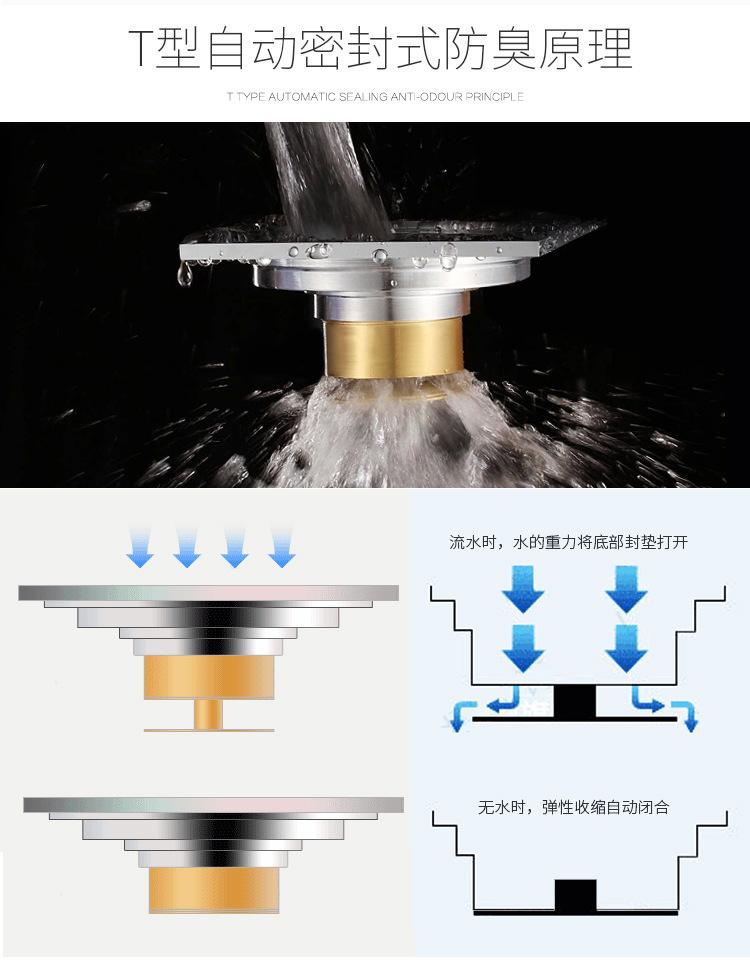 T型自动密封式防臭原理

T TYPE AUTOMATIC SEALING ANTI-ODOUR PRINCIPLE

流水时，水的重力将底部封垫打开

无水时，弹性收缩自动闭合