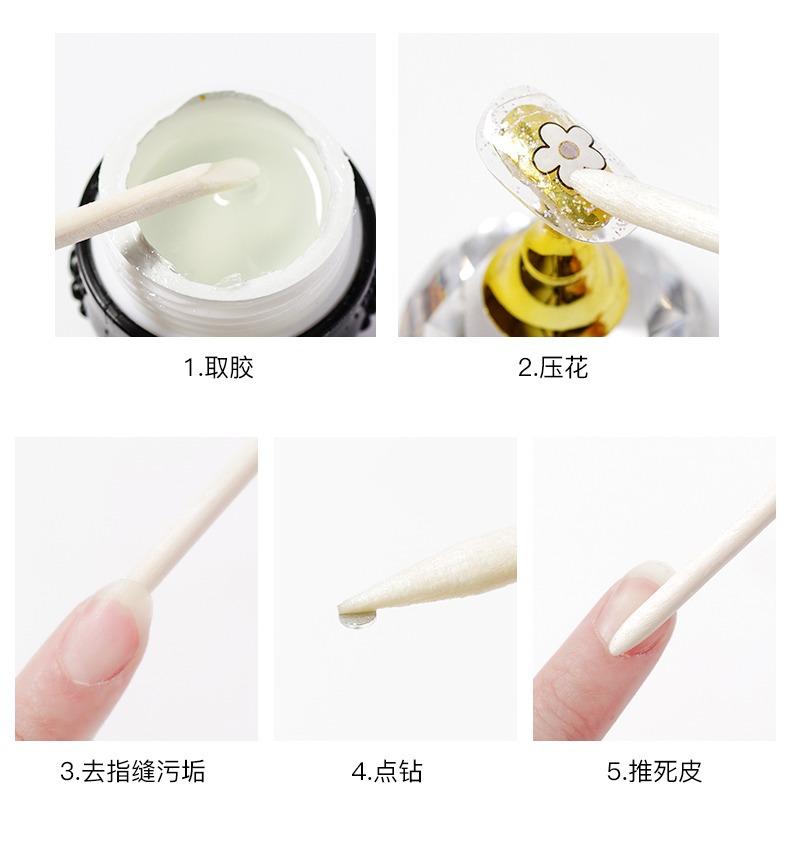 1.取胶

2.压花

3.去指缝污垢

4.点钻

5.推死皮