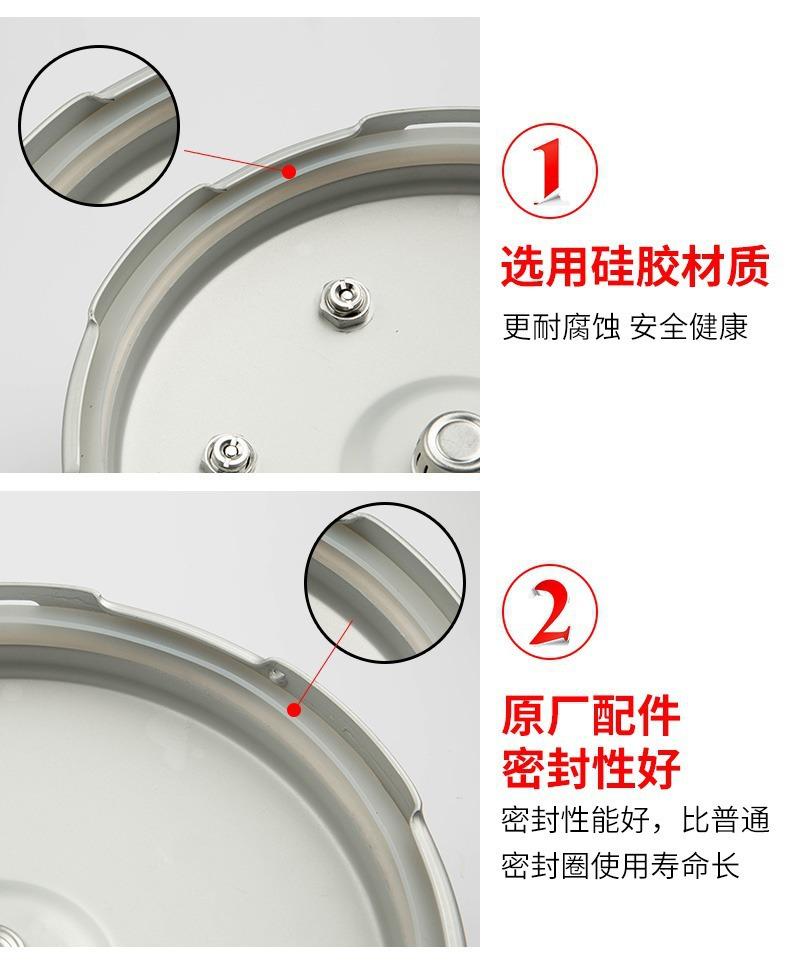 1

选用硅胶材质

更耐腐蚀 安全健康

2

原厂配件
密封性好

密封性能好，比普通密封圈使用寿命长