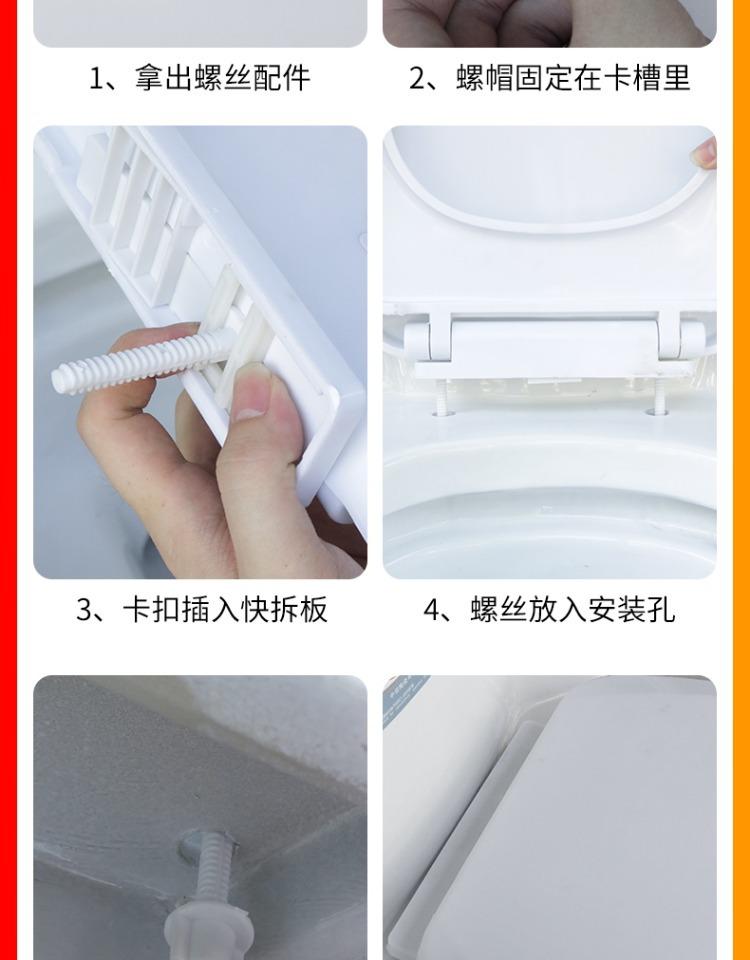 1、拿出螺丝配件

2、螺帽固定在卡槽里

3、卡扣插入快拆板

4、螺丝放入安装孔