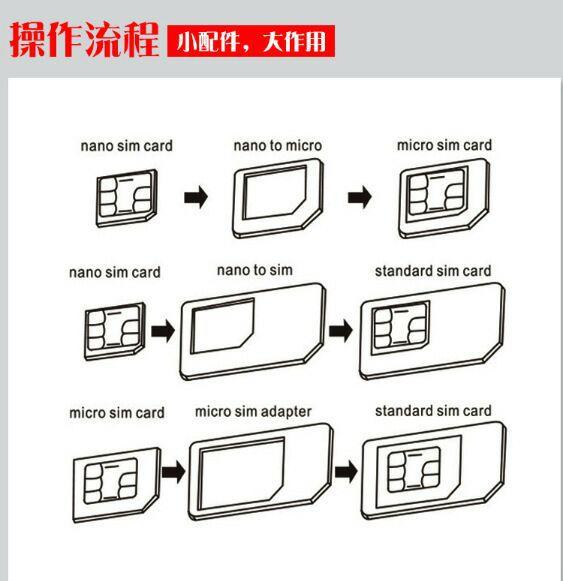 操作流程 小配件，大作用

nano sim card
nano to micro
micro sim card

nano sim card
nano to sim
standard sim card

micro sim card
micro sim adapter
standard sim card