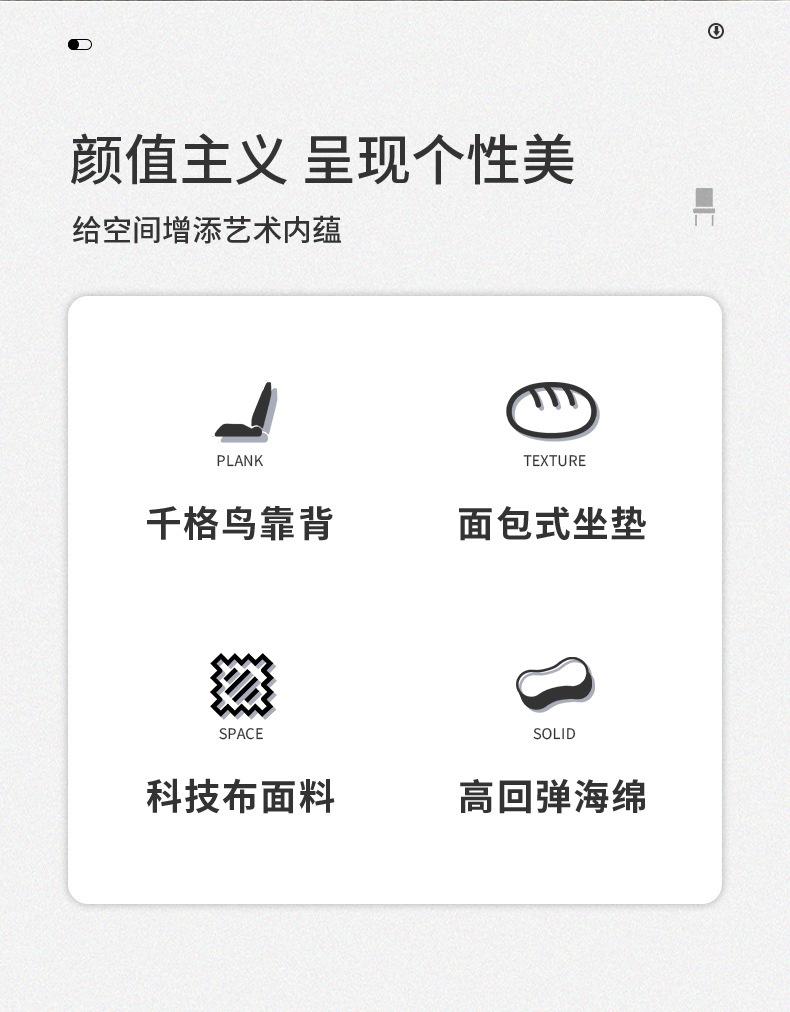 颜值主义 呈现个性美

给空间增添艺术内蕴

PLANK

千格鸟靠背

TEXTURE

面包式坐垫

SPACE

科技布面料

SOLID

高回弹海绵