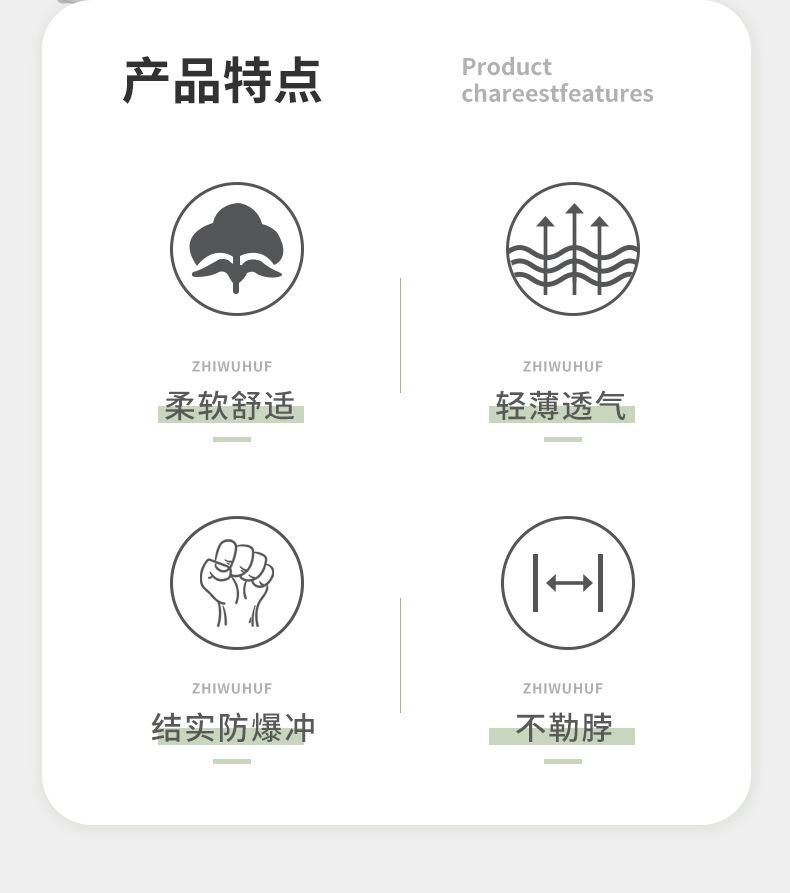 产品特点

Product
chareestfeatures

ZHIWUHUF
柔软舒适

ZHIWUHUF
轻薄透气

ZHIWUHUF
结实防爆冲

ZHIWUHUF
不勒脖