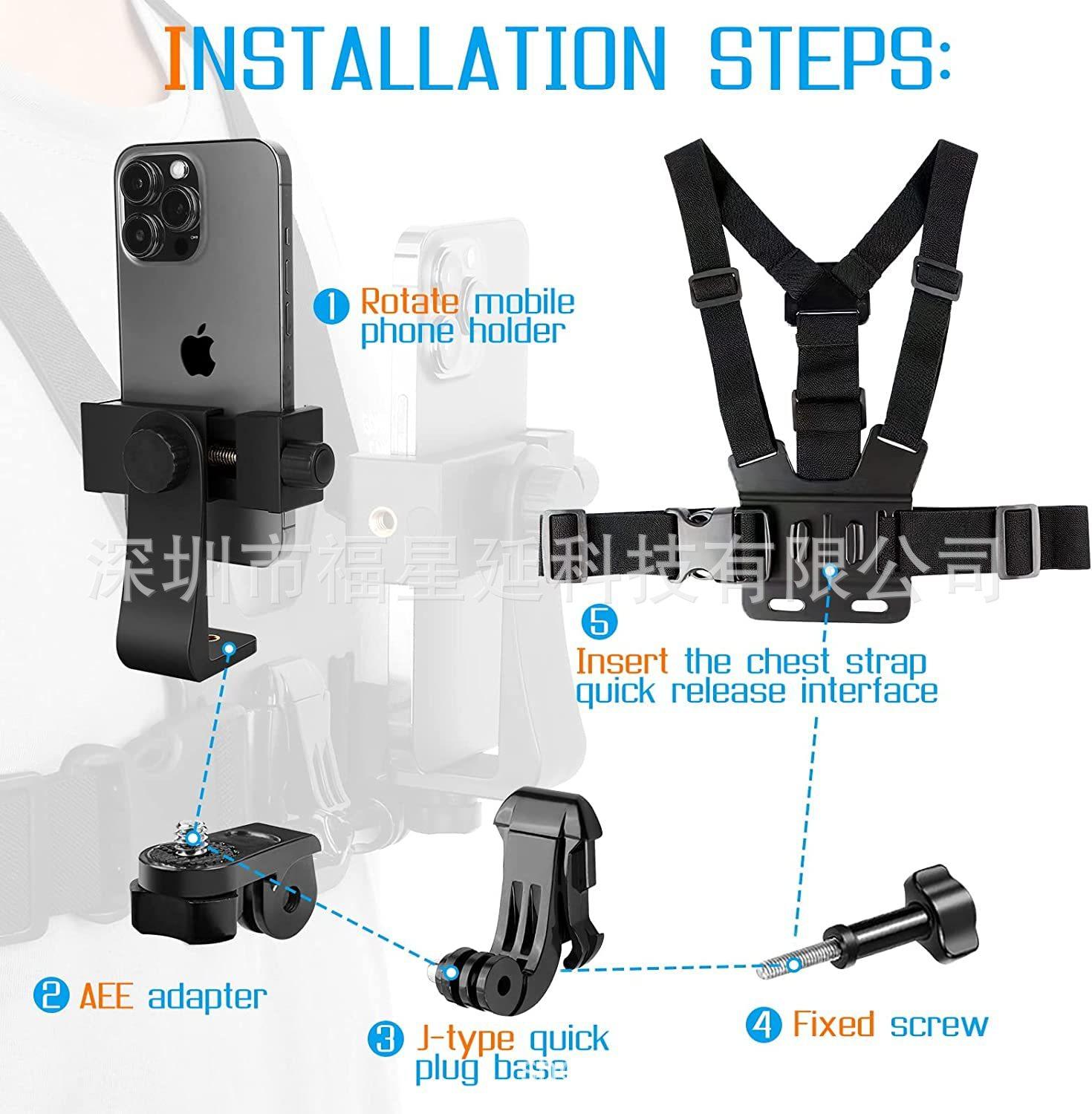 INSTALLATION STEPS:

1 Rotate mobile phone holder

深圳市福星延科技有限公司

5 Insert the chest strap quick release interface

2 AEE adapter

3 J-type quick plug base

4 Fixed screw