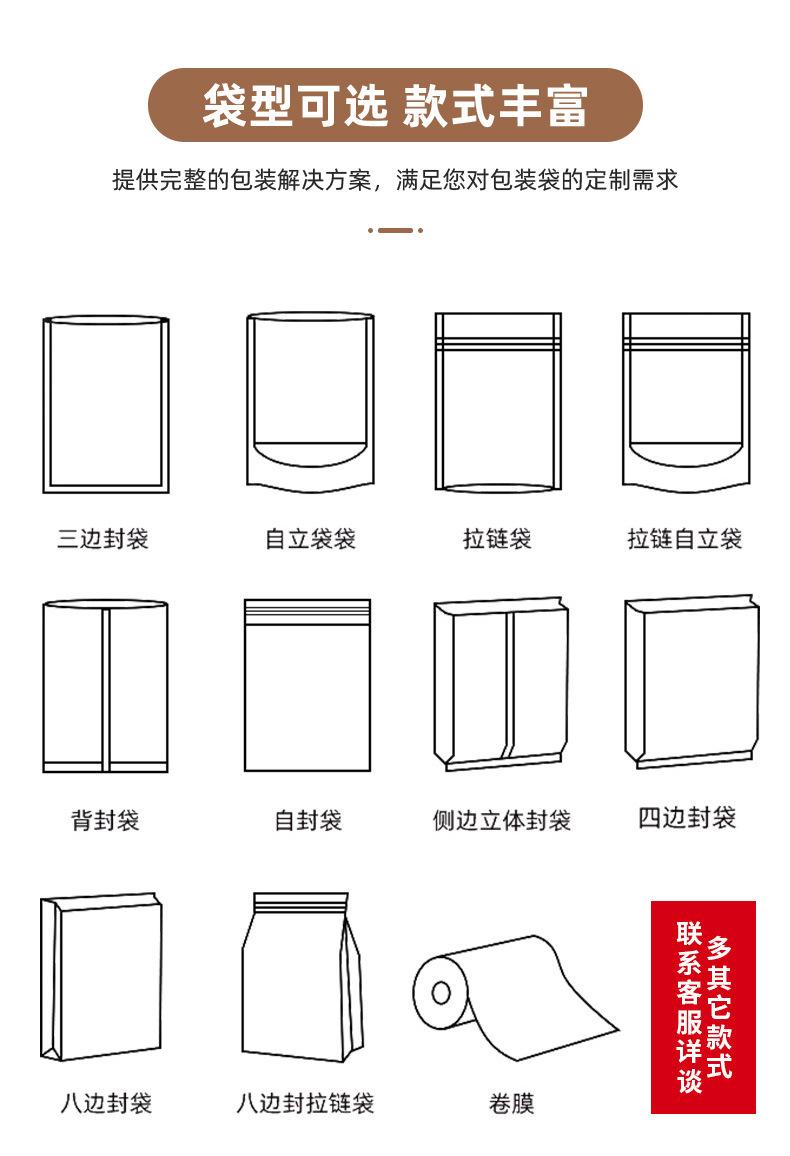 袋型可选 款式丰富

提供完整的包装解决方案，满足您对包装袋的定制需求

三边封袋

自立袋袋

拉链袋

拉链自立袋

背封袋

自封袋

侧边立体封袋

四边封袋

八边封袋

八边封拉链袋

卷膜

多其它款式
联系客服详谈