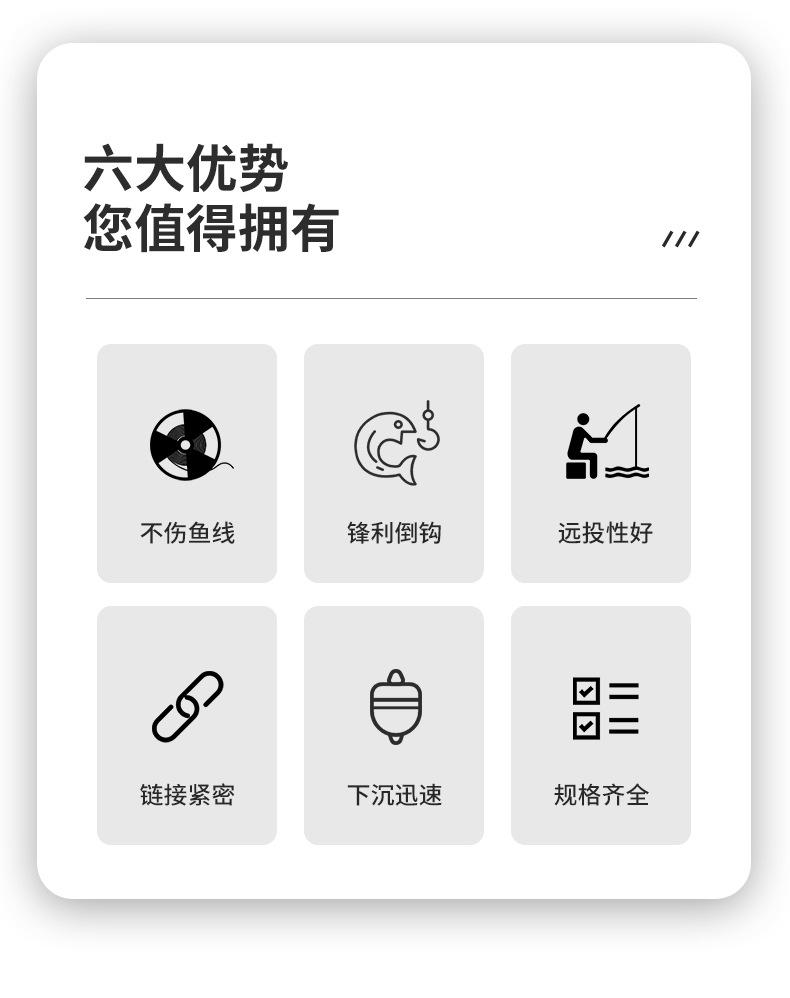 六大优势
您值得拥有

///

不伤鱼线

锋利倒钩

远投性好

链接紧密

下沉迅速

规格齐全