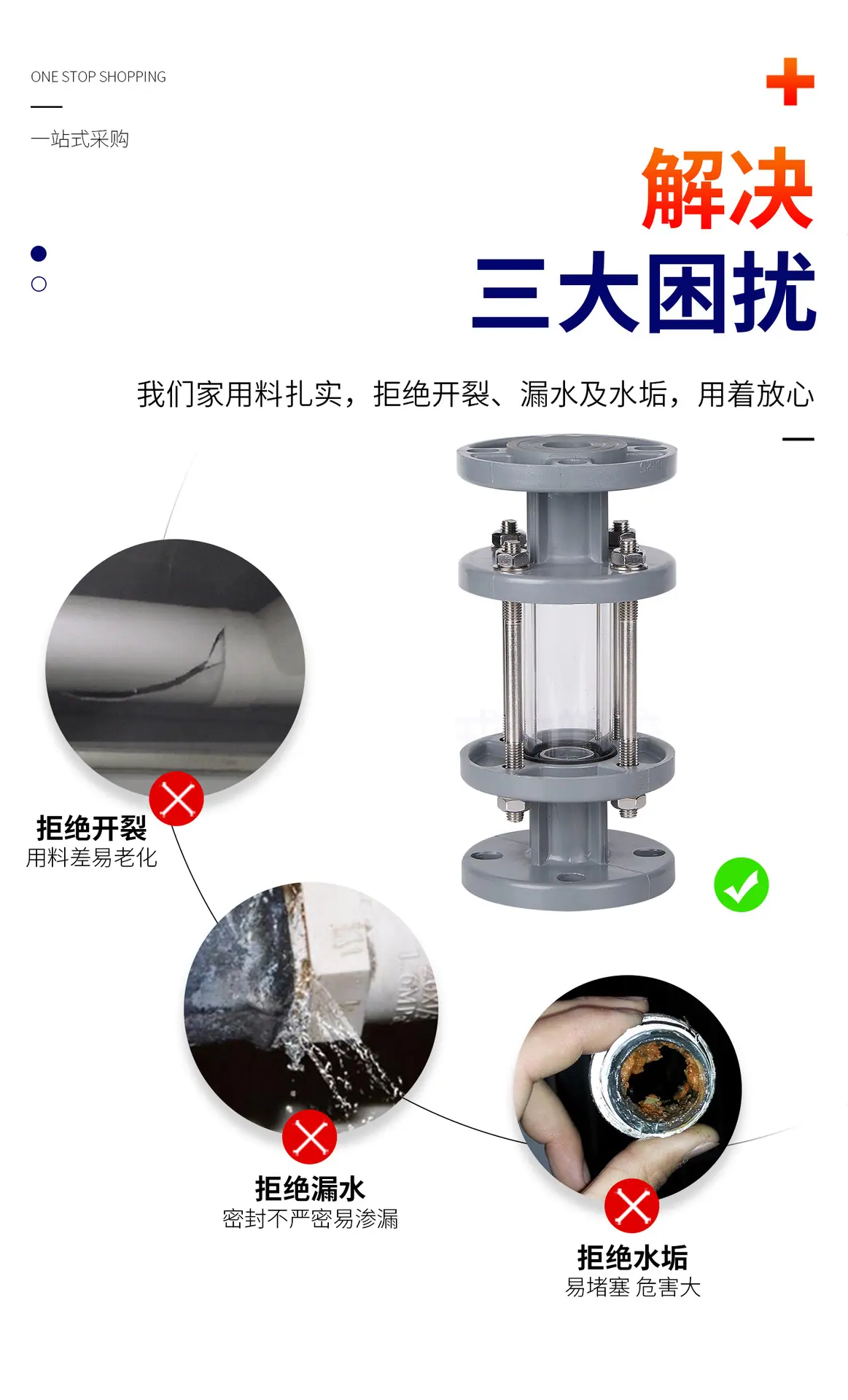 ONE STOP SHOPPING

一站式采购

解决
三大困扰

我们家用料扎实，拒绝开裂、漏水及水垢，用着放心

拒绝开裂
用料差易老化

拒绝漏水
密封不严密易渗漏

拒绝水垢
易堵塞 危害大