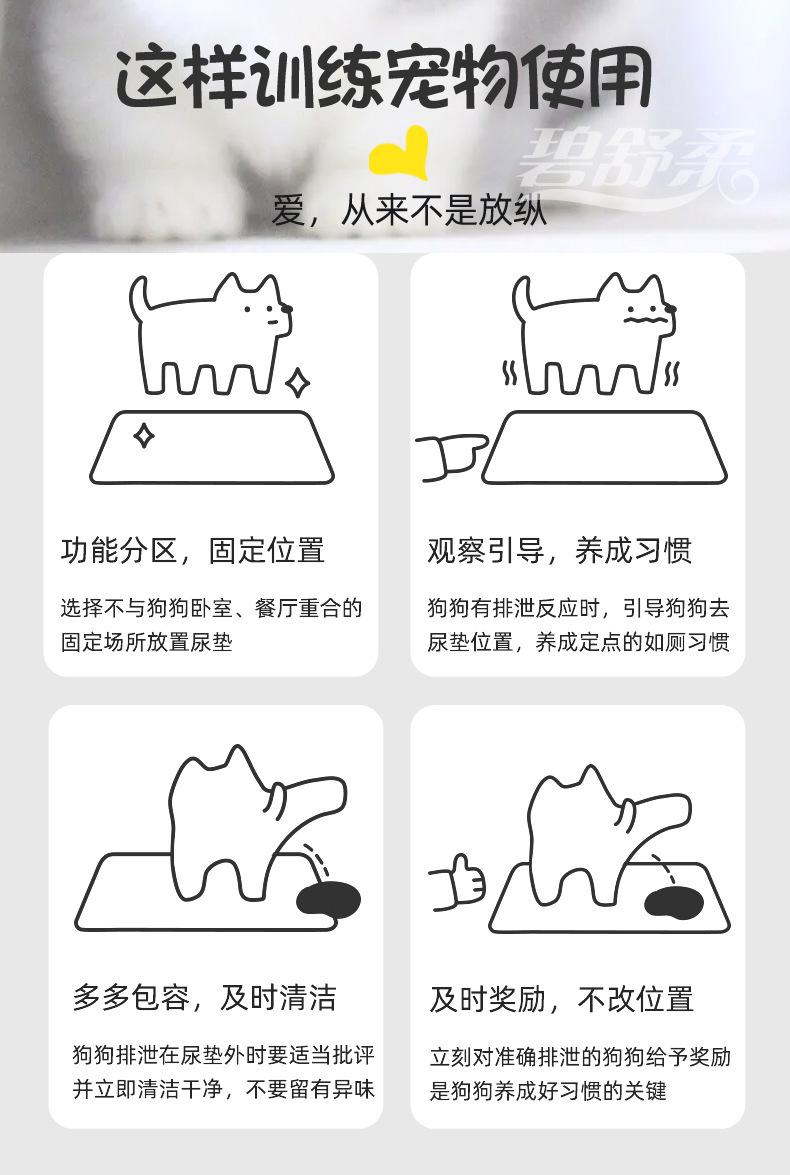 这样训练宠物使用

碧舒柔

爱，从来不是放纵

功能分区，固定位置

选择不与狗狗卧室、餐厅重合的固定场所放置尿垫

观察引导，养成习惯

狗狗有排泄反应时，引导狗狗去尿垫位置，养成定点的如厕习惯

多多包容，及时清洁

狗狗排泄在尿垫外时要适当批评并立即清洁干净，不要留有异味

及时奖励，不改位置

立刻对准确排泄的狗狗给予奖励是狗狗养成好习惯的关键