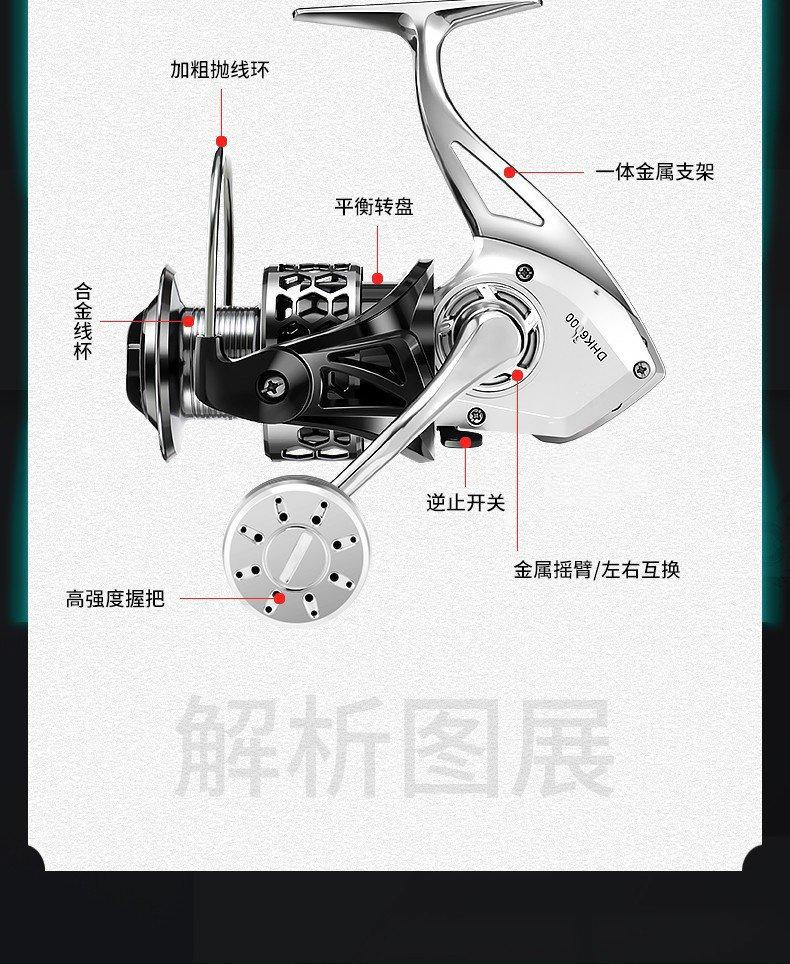 加粗抛线环

一体金属支架

平衡转盘

合金线杯

DHK6000

逆止开关

金属摇臂/左右互换

高强度握把

解析图展