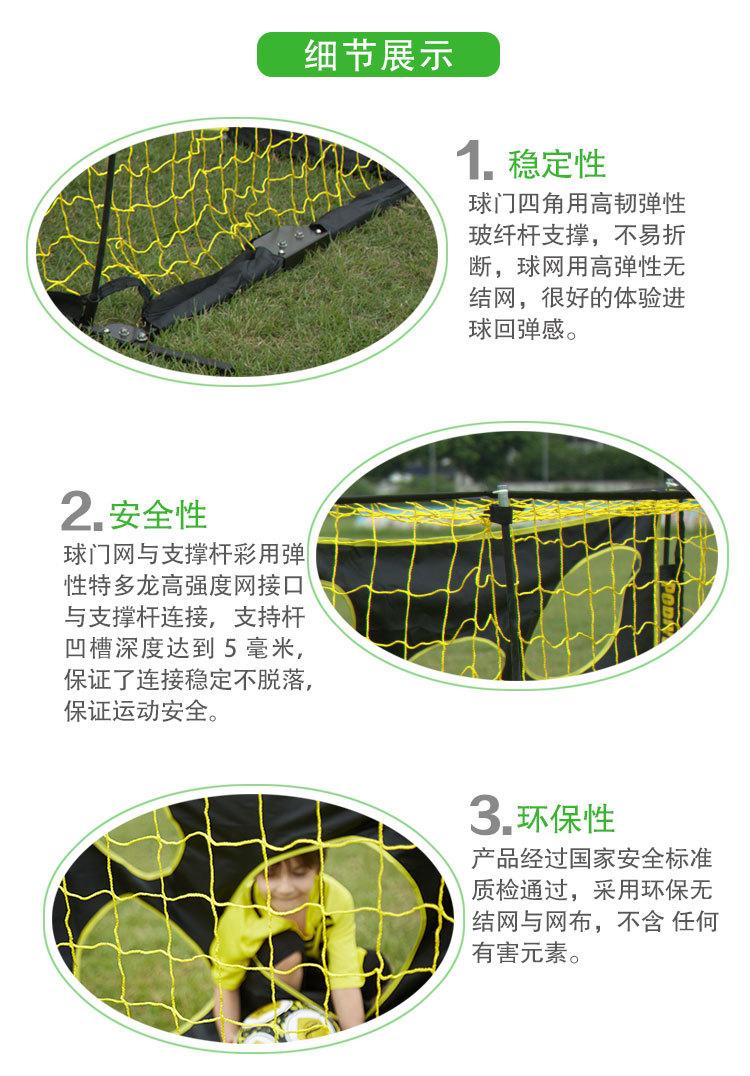 细节展示

1. 稳定性
球门四角用高韧弹性玻纤杆支撑，不易折断，球网用高弹性无结网，很好的体验进球回弹感。

2. 安全性
球门网与支撑杆彩用弹性特多龙高强度网接口与支撑杆连接，支持杆凹槽深度达到 5 毫米，保证了连接稳定不脱落，保证运动安全。

3. 环保性
产品经过国家安全标准质检通过，采用环保无结网与网布，不含 任何有害元素。