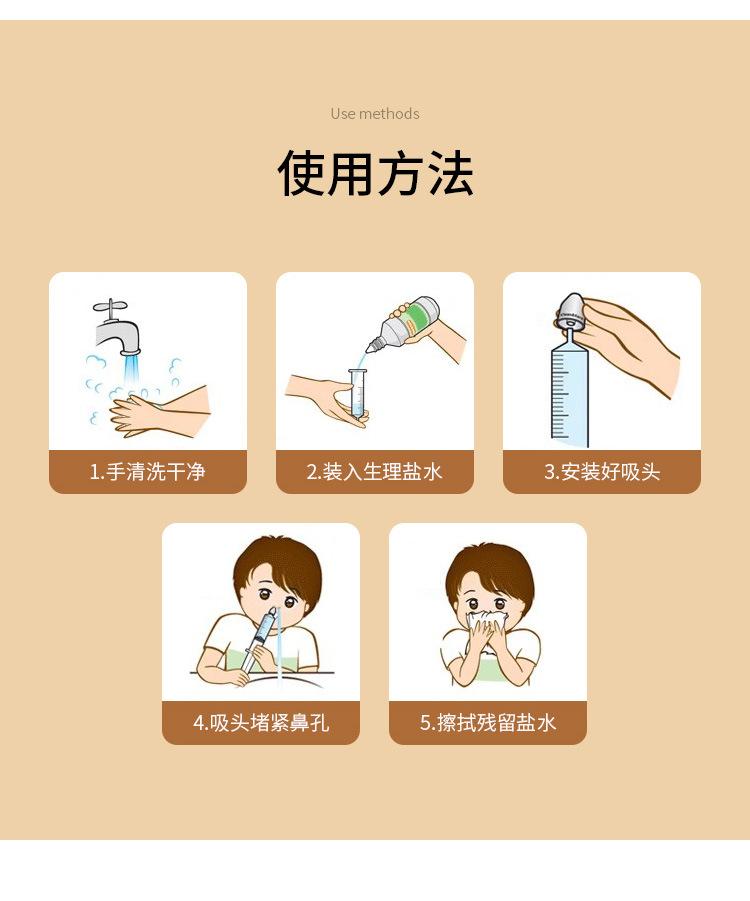 Use methods

使用方法

1.手清洗干净

2.装入生理盐水

3.安装好吸头

4.吸头堵紧鼻孔

5.擦拭残留盐水