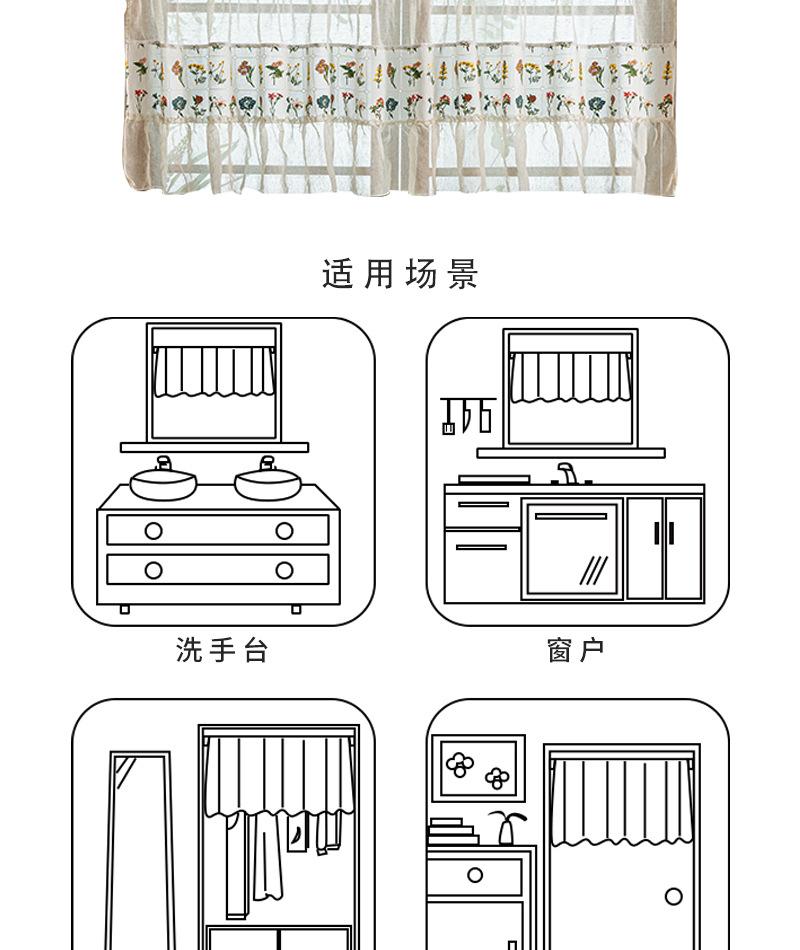 适用场景

洗手台

窗户