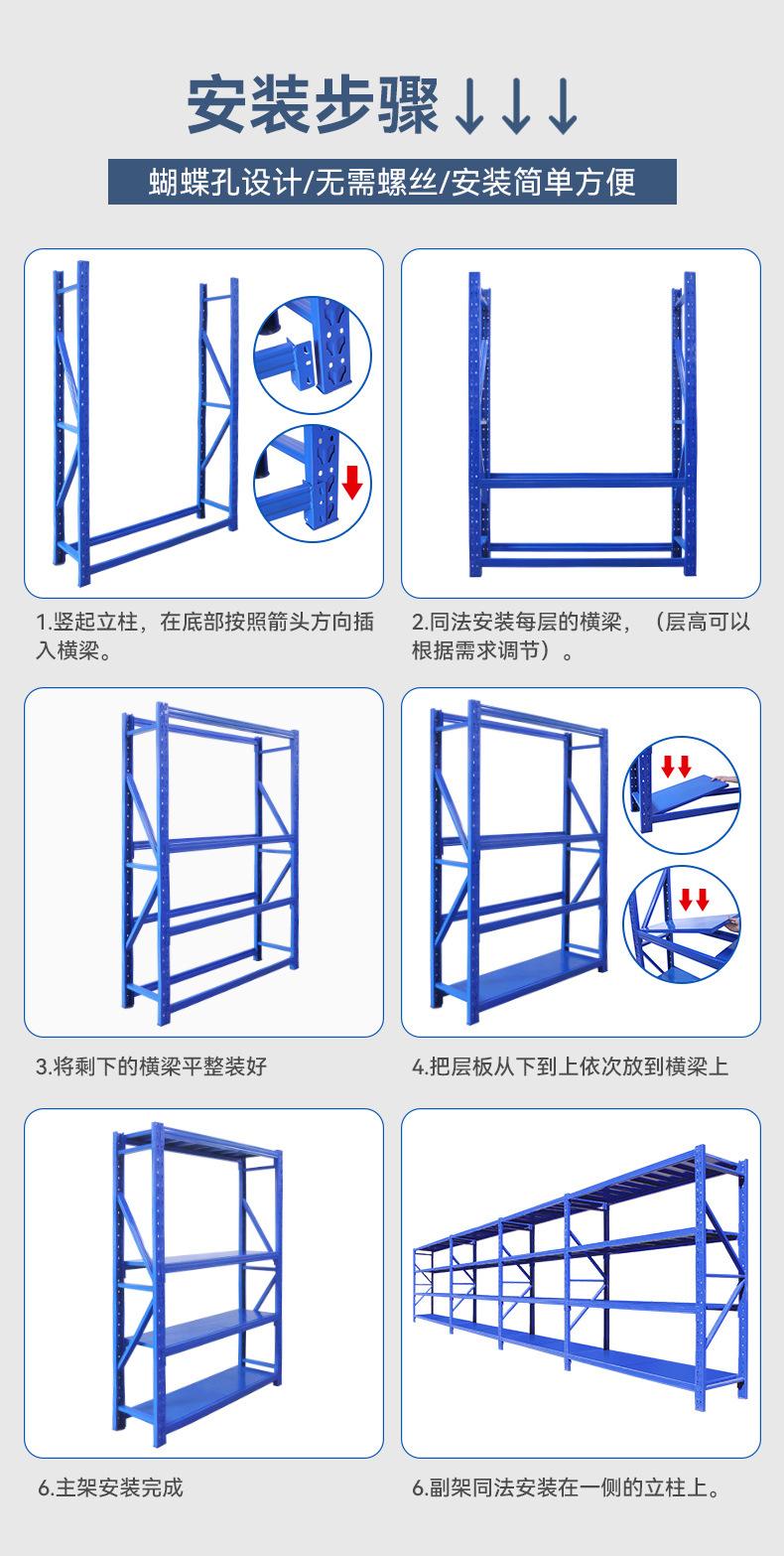 安装步骤↓↓↓

蝴蝶孔设计/无需螺丝/安装简单方便

1.竖起立柱，在底部按照箭头方向插入横梁。

2.同法安装每层的横梁，（层高可以根据需求调节）。

3.将剩下的横梁平整装好

4.把层板从下到上依次放到横梁上

6.主架安装完成

6.副架同法安装在一侧的立柱上。