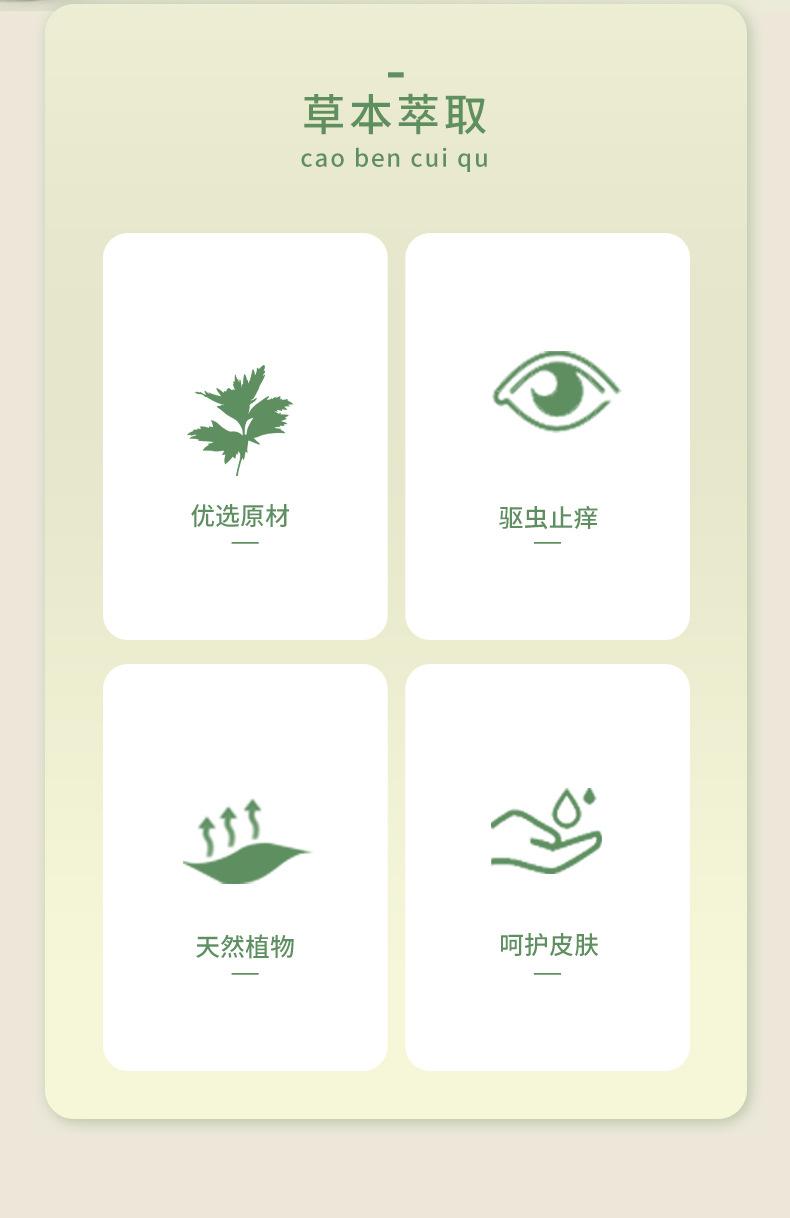 草本萃取
cao ben cui qu

优选原材

驱虫止痒

天然植物

呵护皮肤