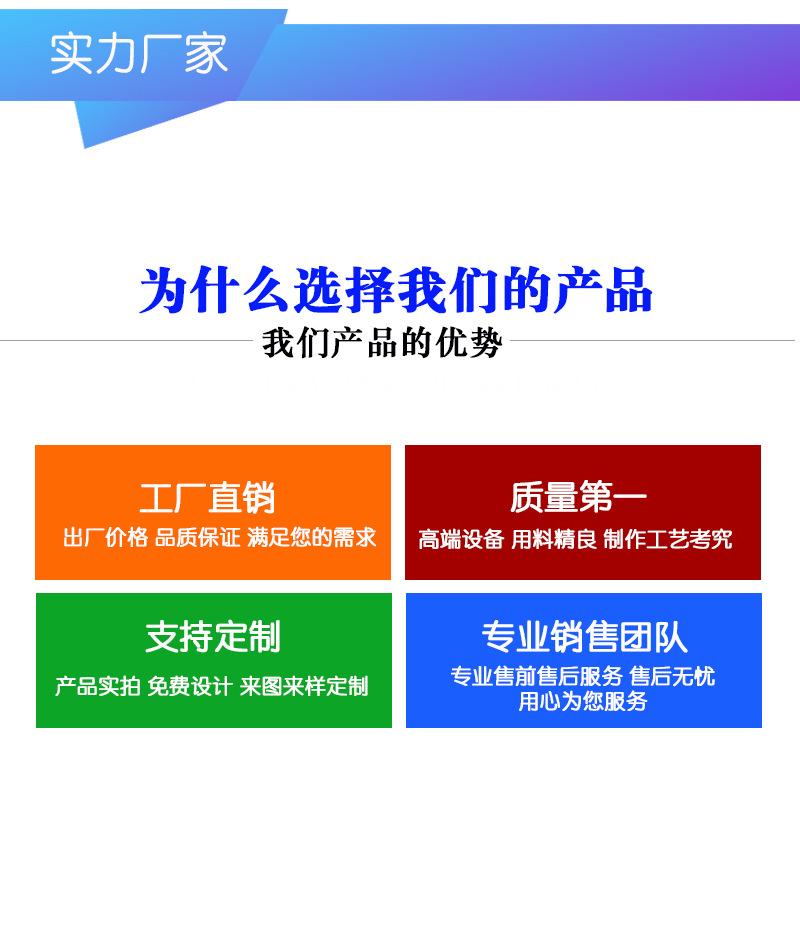 实力厂家

为什么选择我们的产品

我们产品的优势

工厂直销

出厂价格 品质保证 满足您的需求

质量第一

高端设备 用料精良 制作工艺考究

支持定制

产品实拍 免费设计 来图来样定制

专业销售团队

专业售前售后服务 售后无忧
用心为您服务