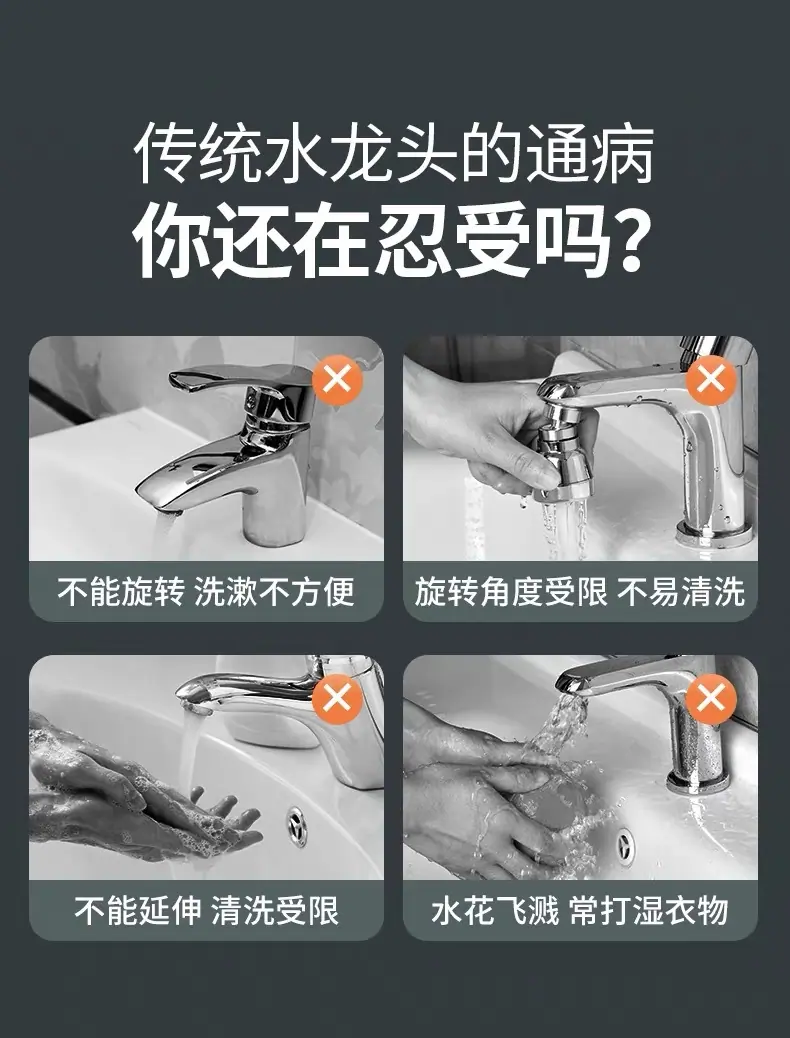 传统水龙头的通病
你还在忍受吗?

不能旋转 洗漱不方便

旋转角度受限 不易清洗

不能延伸 清洗受限

水花飞溅 常打湿衣物