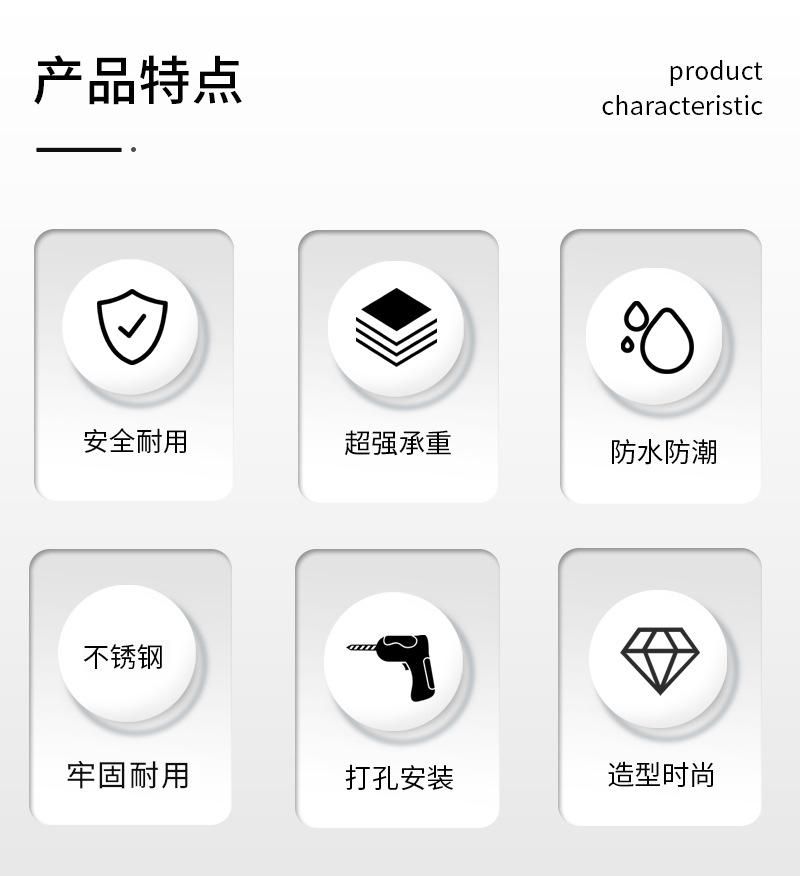 产品特点

product
characteristic

安全耐用

超强承重

防水防潮

不锈钢

牢固耐用

打孔安装

造型时尚