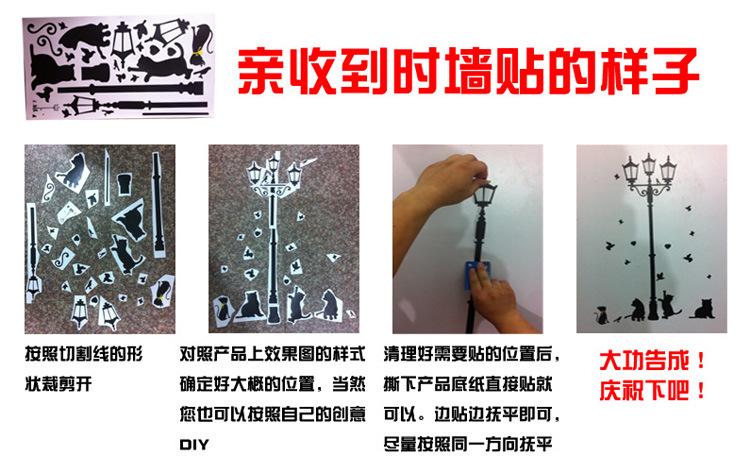 亲收到时墙贴的样子

按照切割线的形状裁剪开

对照产品上效果图的样式确定好大概的位置，当然您也可以按照自己的创意DIY

清理好需要贴的位置后，撕下产品底纸直接贴就可以。边贴边抚平即可，尽量按照同一方向抚平

大功告成！庆祝下吧！