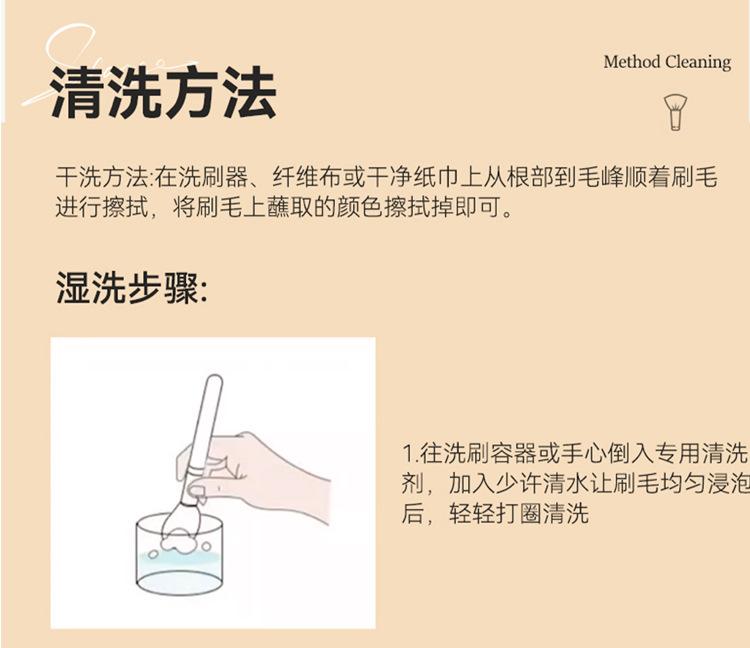 清洗方法

Method Cleaning

干洗方法:在洗刷器、纤维布或干净纸巾上从根部到毛峰顺着刷毛进行擦拭，将刷毛上蘸取的颜色擦拭掉即可。

湿洗步骤:

1.往洗刷容器或手心倒入专用清洗剂，加入少许清水让刷毛均匀浸泡后，轻轻打圈清洗