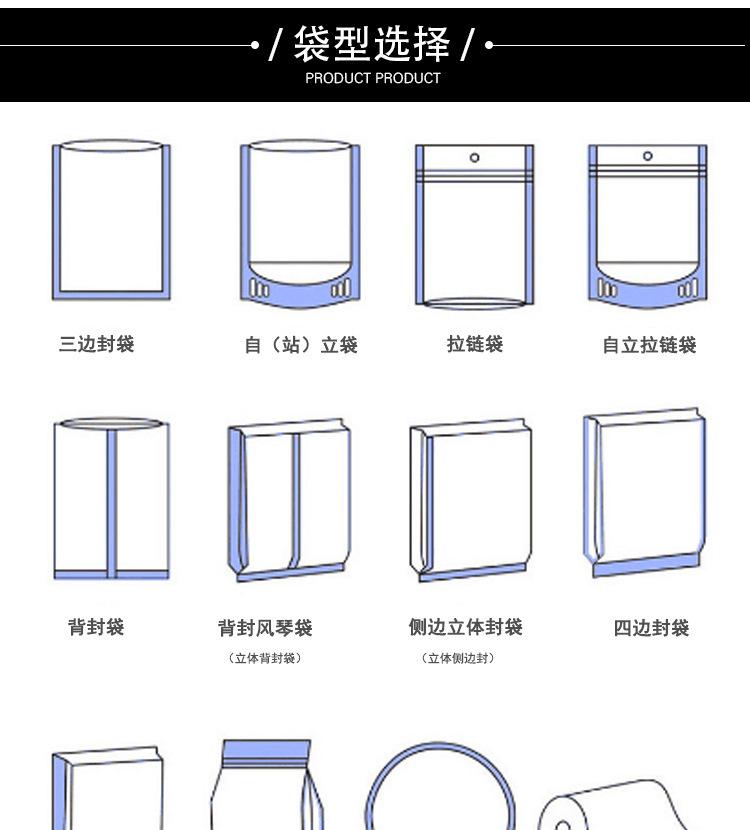 / 袋型选择 /
PRODUCT PRODUCT

三边封袋

自（站）立袋

拉链袋

自立拉链袋

背封袋

背封风琴袋
（立体背封袋）

侧边立体封袋
（立体侧边封）

四边封袋