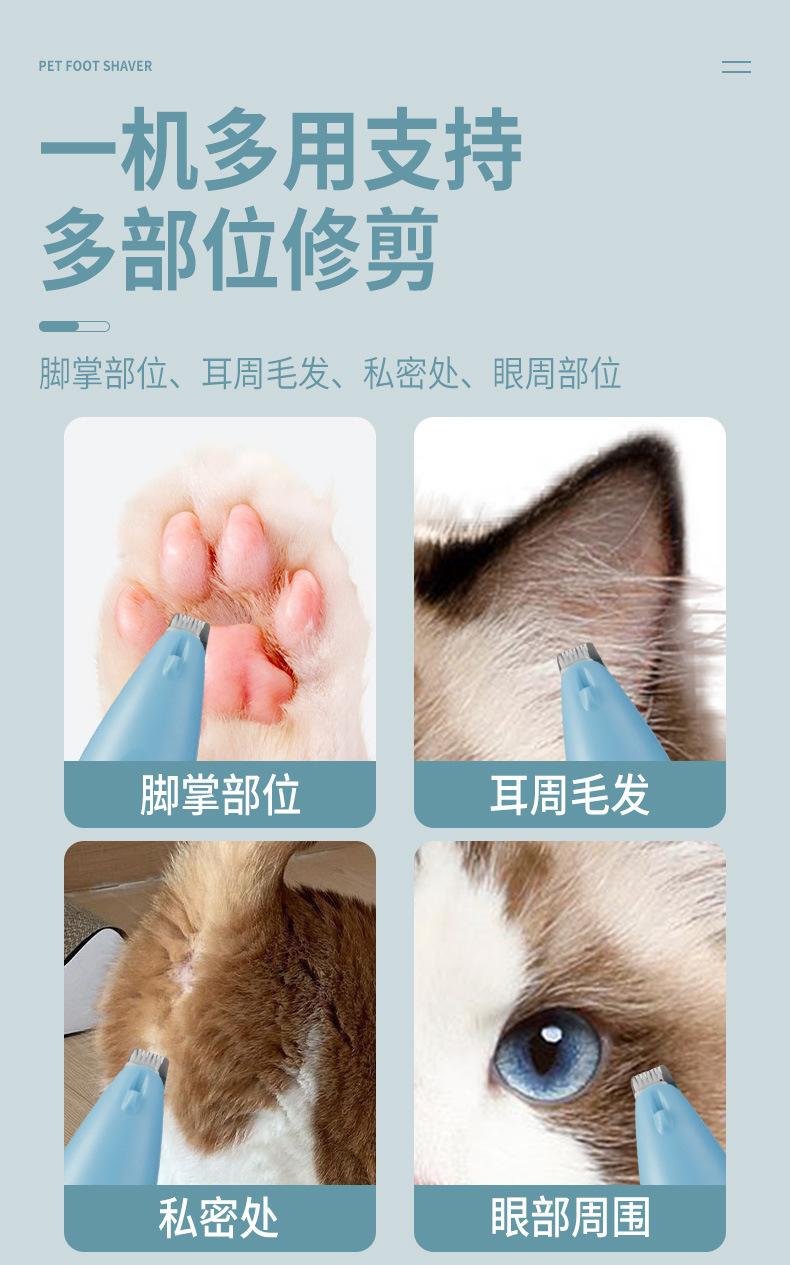 PET FOOT SHAVER

一机多用支持
多部位修剪

脚掌部位、耳周毛发、私密处、眼周部位

脚掌部位

耳周毛发

私密处

眼部周围