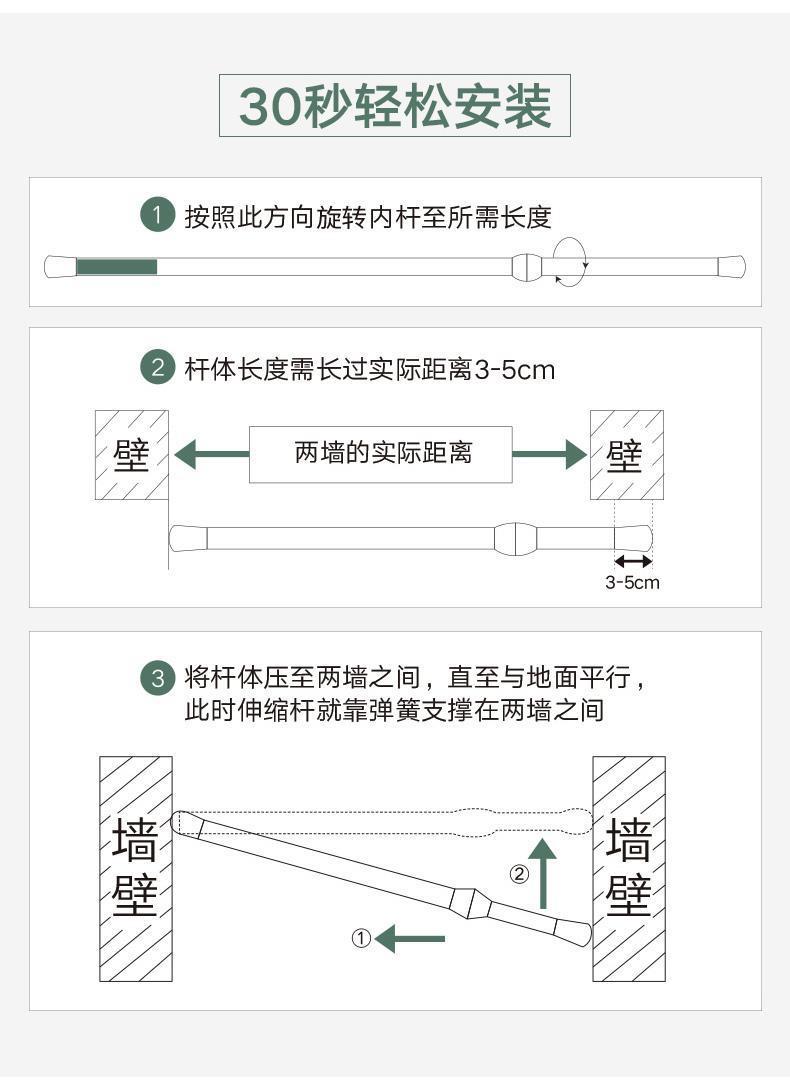 30秒轻松安装

1 按照此方向旋转内杆至所需长度

2 杆体长度需长过实际距离3-5cm

壁

两墙的实际距离

壁

3-5cm

3 将杆体压至两墙之间，直至与地面平行，此时伸缩杆就靠弹簧支撑在两墙之间

墙壁

②

①

墙壁