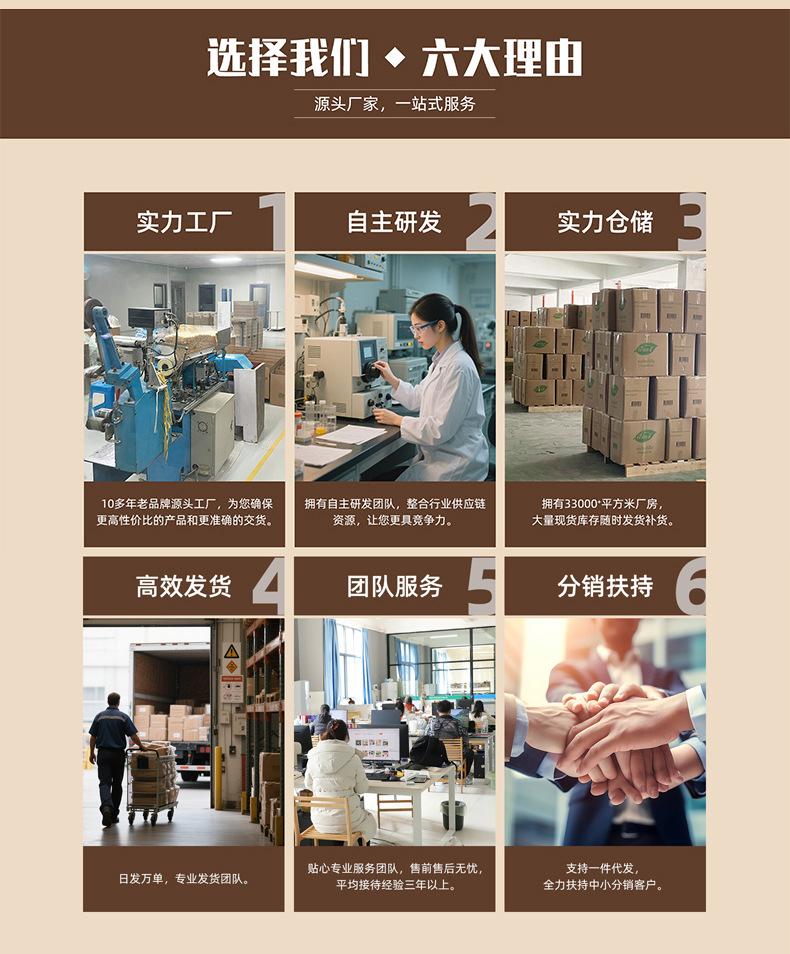 选择我们 ◆ 六大理由

源头厂家，一站式服务

实力工厂 1

10多年老品牌源头工厂，为您确保更高性价比的产品和更准确的交货。

自主研发 2

拥有自主研发团队，整合行业供应链资源，让您更具竞争力。

实力仓储 3

拥有33000+平方米厂房，大量现货库存随时发货补货。

高效发货 4

日发万单，专业发货团队。

团队服务 5

贴心专业服务团队，售前售后无忧，平均接待经验三年以上。

分销扶持 6

支持一件代发，全力扶持中小分销客户。