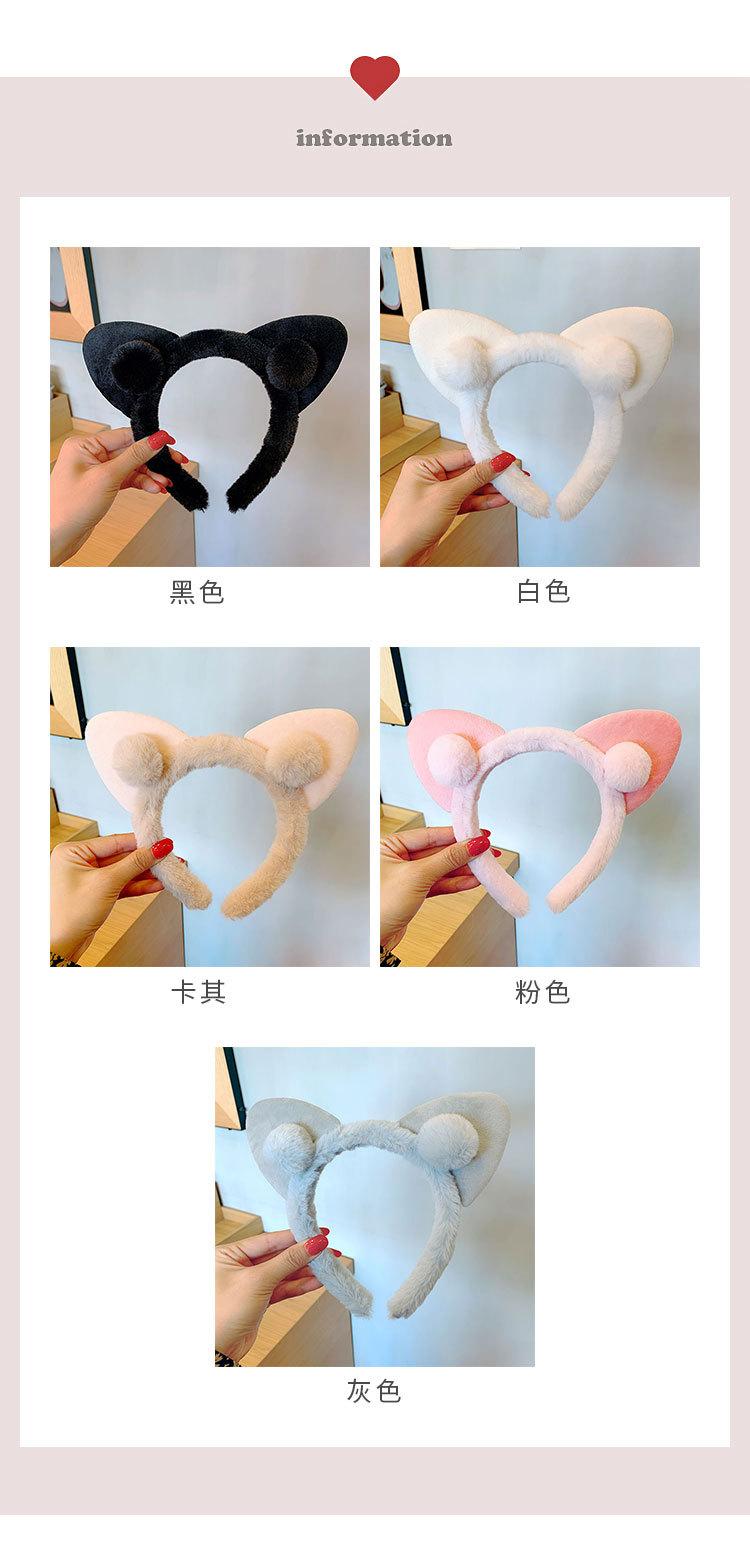 information

黑色

白色

卡其

粉色

灰色