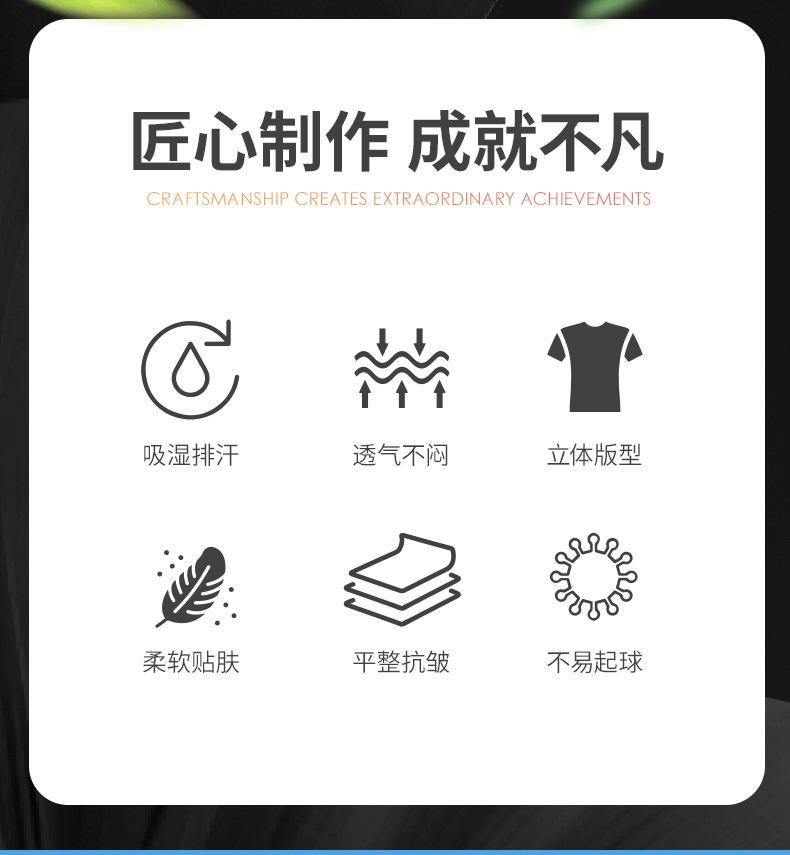 匠心制作 成就不凡

CRAFTSMANSHIP CREATES EXTRAORDINARY ACHIEVEMENTS

吸湿排汗

透气不闷

立体版型

柔软贴肤

平整抗皱

不易起球