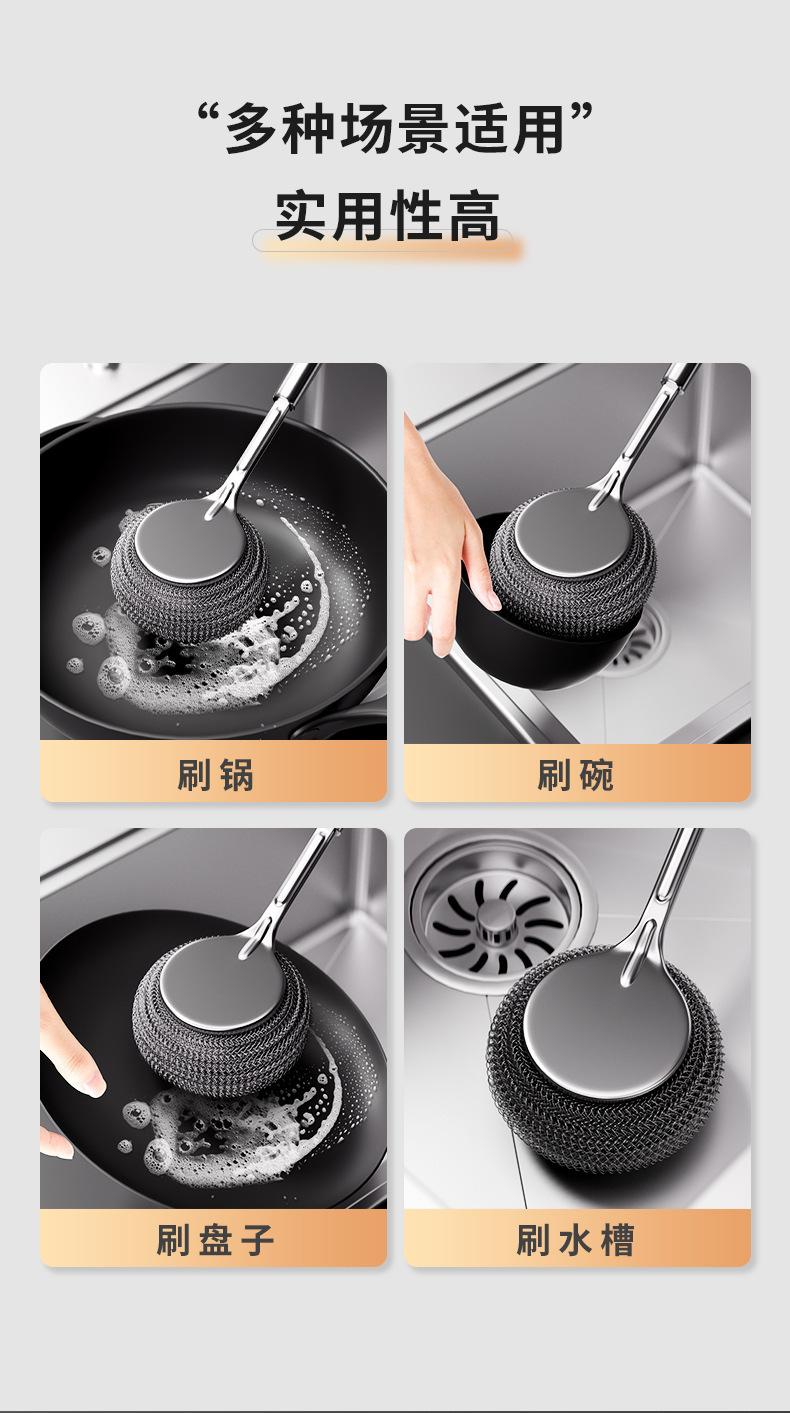 “多种场景适用”

实用性高

刷锅

刷碗

刷盘子

刷水槽