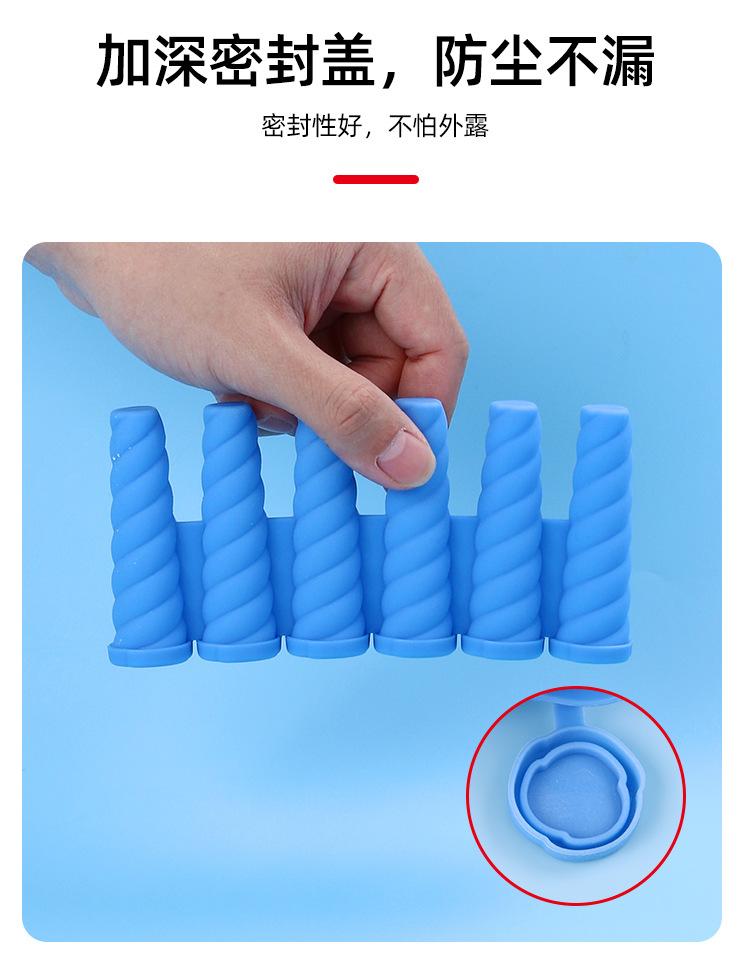 加深密封盖，防尘不漏

密封性好，不怕外露